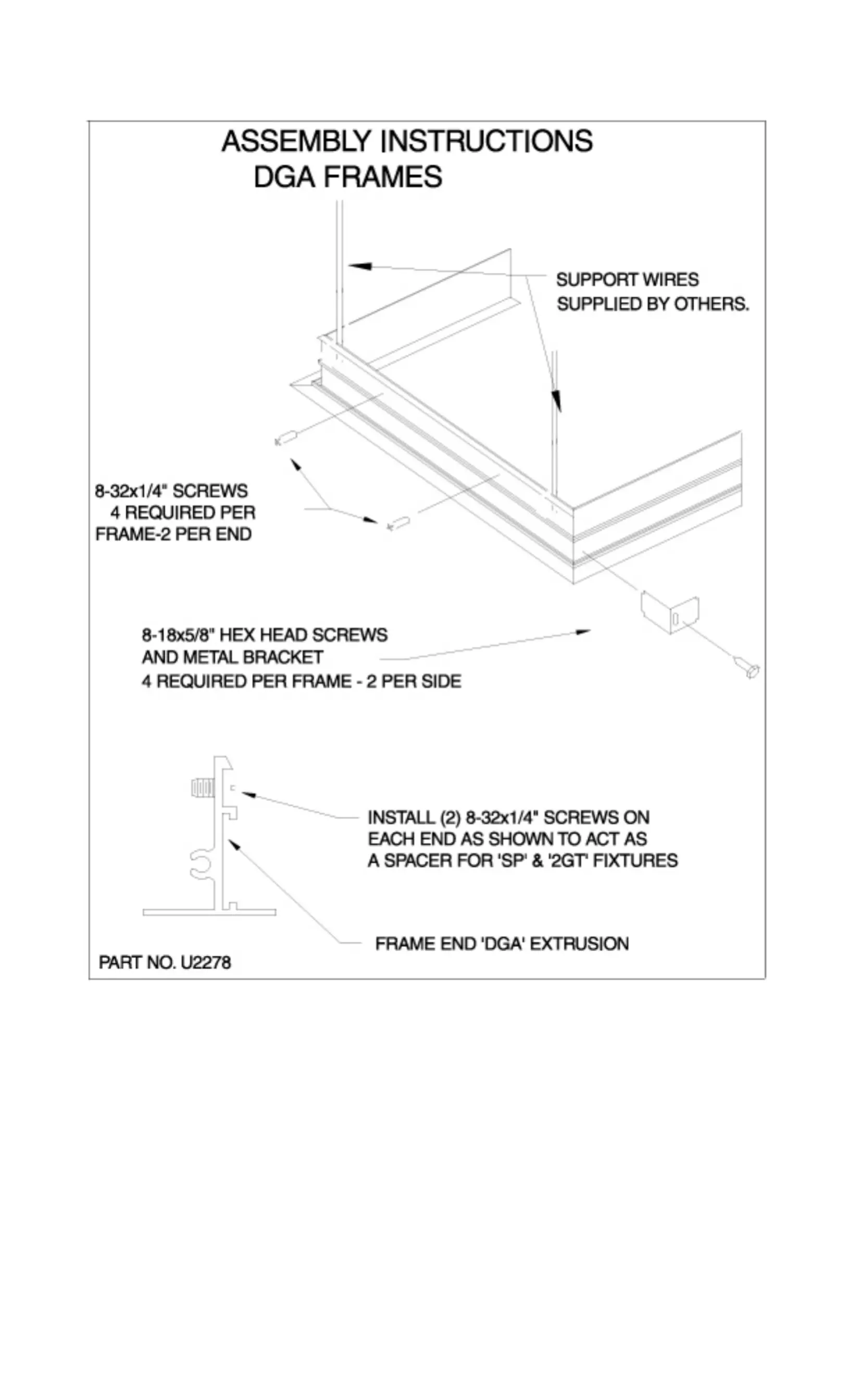 ASSEMBLY INSTRUCTIONS
DGA FRAMES

SUPPORT WIRES
SUPPLIED BY OTHERS.

8-32x1/4" SCREWS
4 REQUIRED PER
FRAME-2 PER END

8-18x5/8" HEX HEAD SCREWS
AND METAL BRACKET
4 REQUIRED PER FRAME - 2 PER SIDE

INSTALL (2) 8-32x1/4" SCREWS ON
EACH END AS SHOWN TO ACT AS
A SPACER FOR 'SP' & '2GT' FIXTURES

FRAME END 'DGA' EXTRUSION

PART NO. U2278