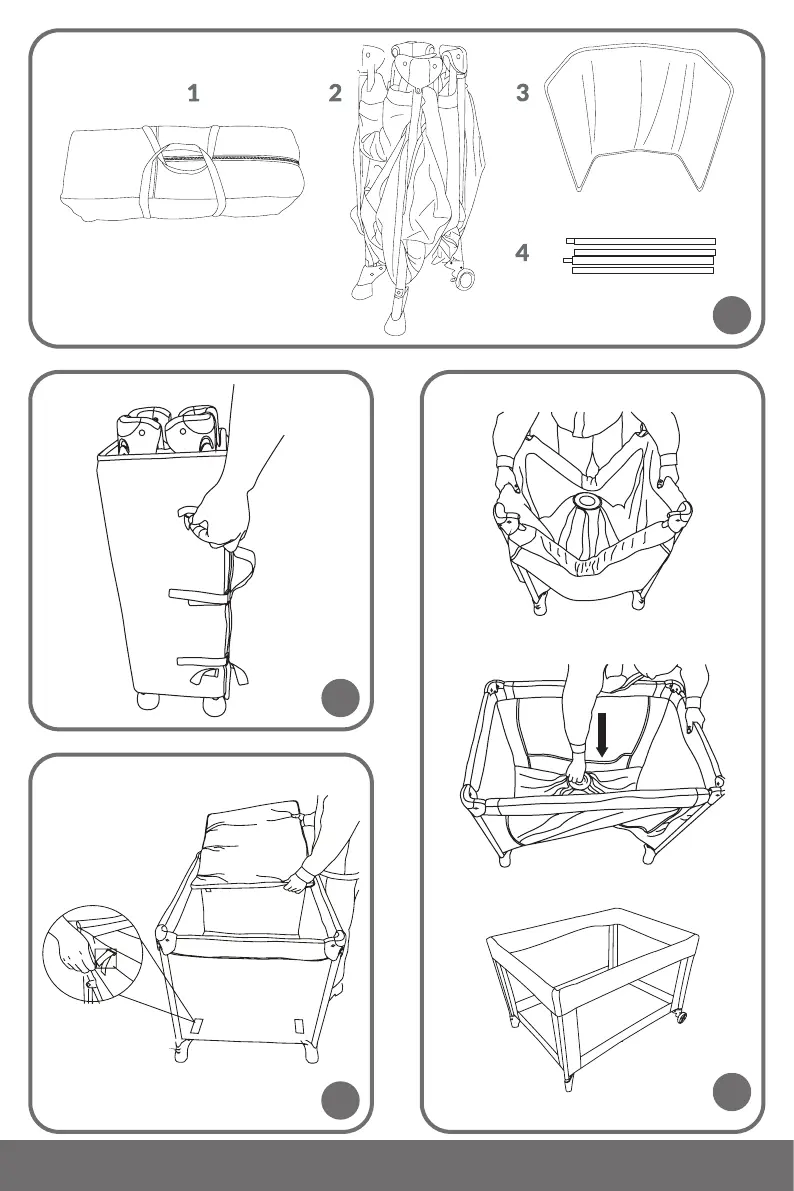 1

2

3

4