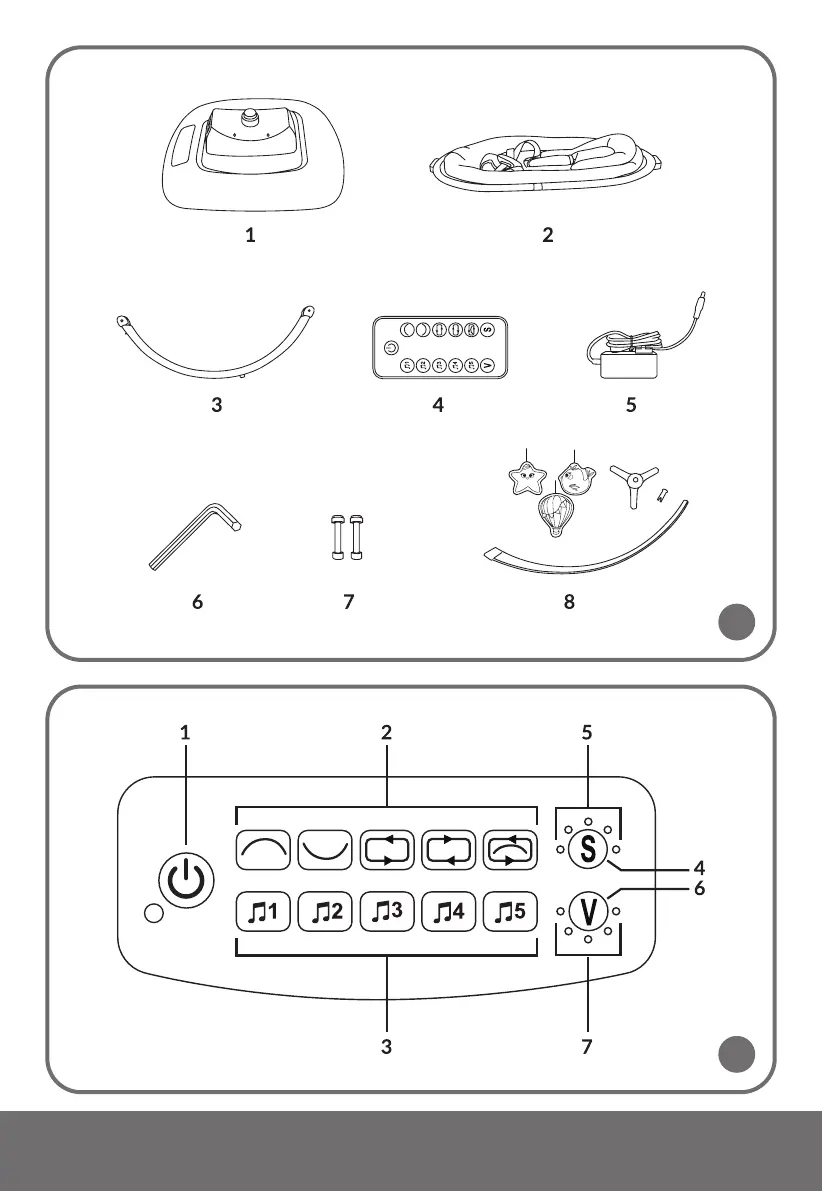 1

2

3

4

5

6

7

8

1

2

5

S

4

6

V

♫1 ♫2 ♫3 ♫4 ♫5

3

7