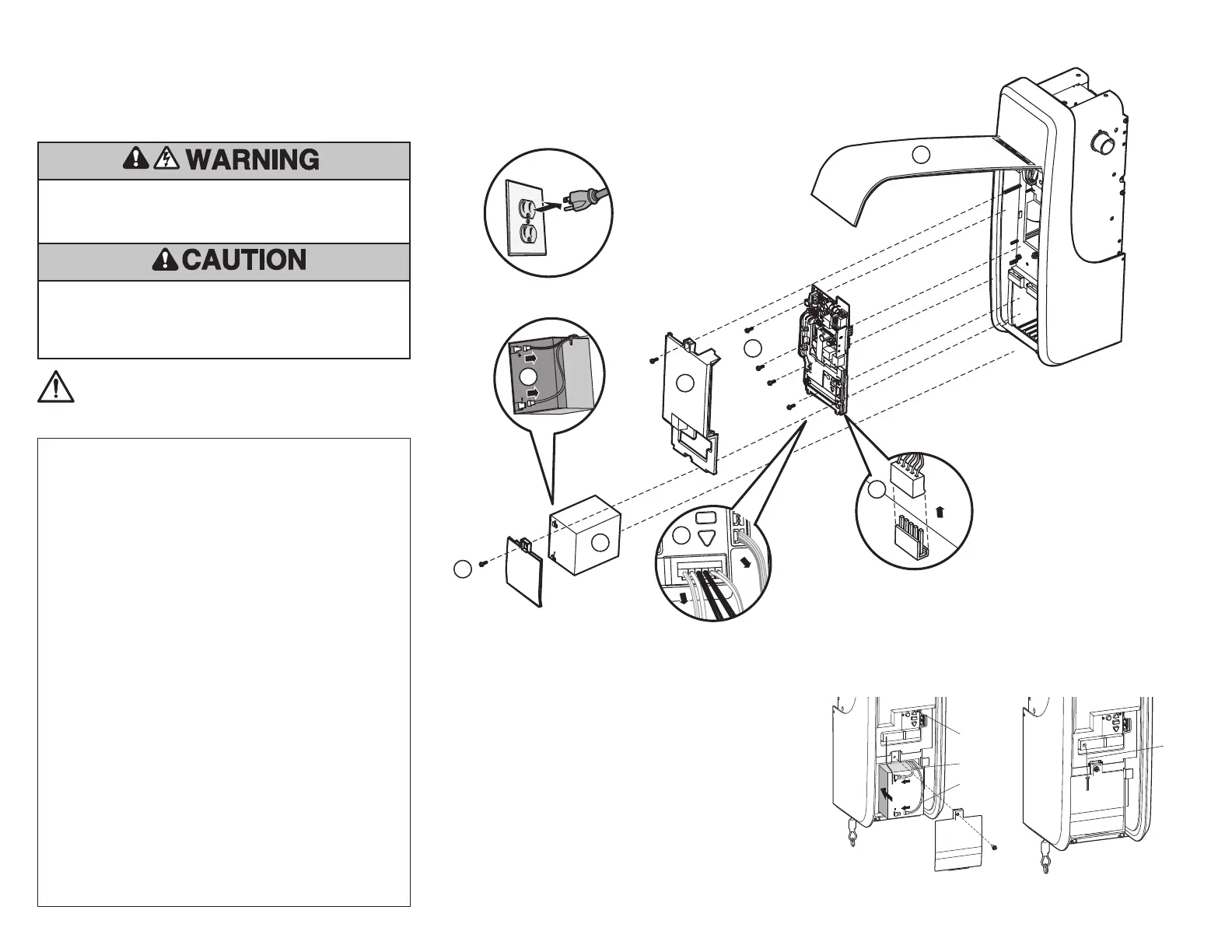 WARNING

CAUTION