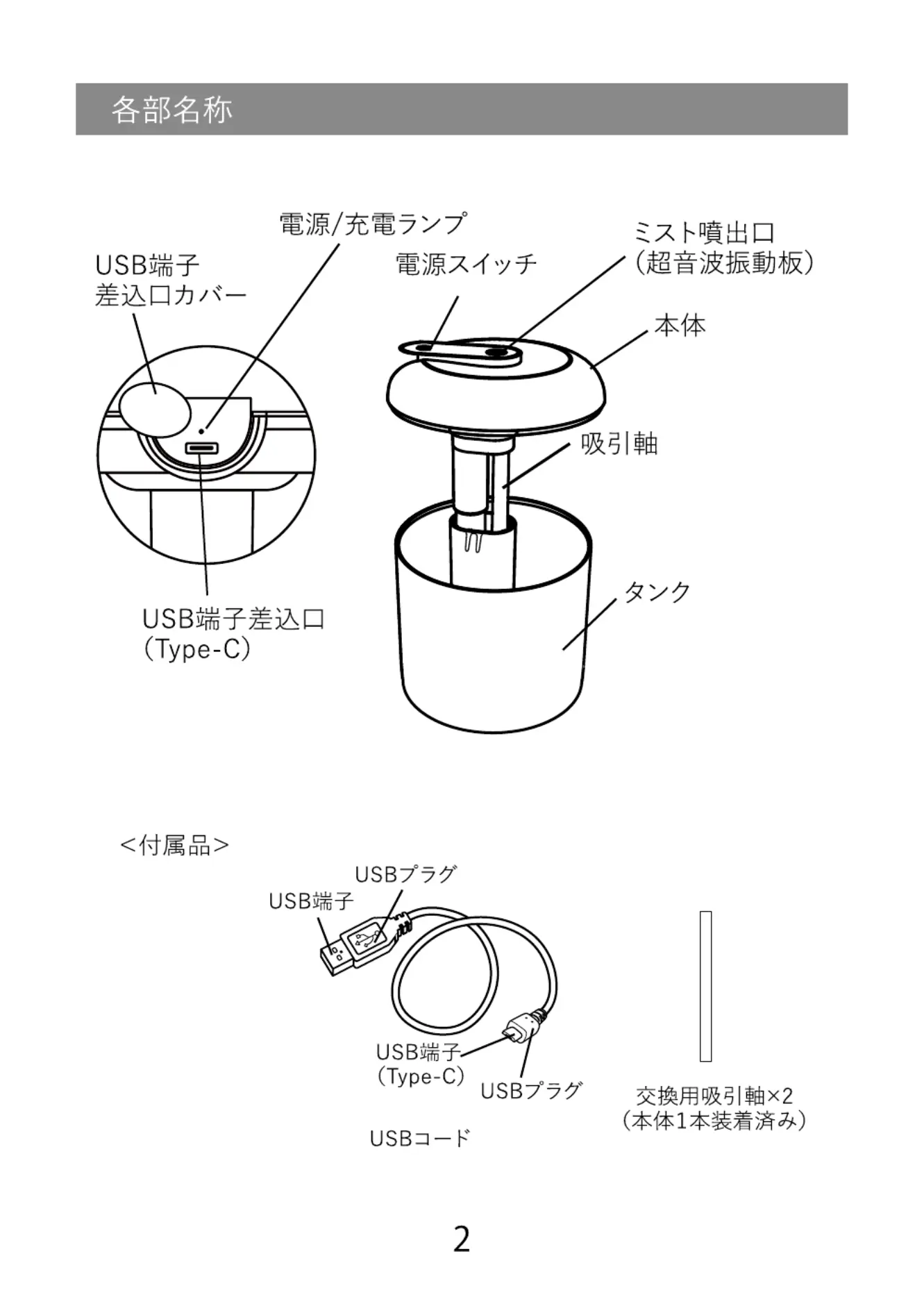 各部名称

電源/充電ランプ

USB端子
差込口カバー

電源スイッチ

ミスト噴出口
(超音波振動板)

本体

吸引軸

タンク

USB端子差込口
(Type-C)

<付属品>

USBプラグ

USB端子

USB端子
(Type-C)

USBプラグ

USBコード

交換用吸引軸×2
(本体1本装着済み)

2