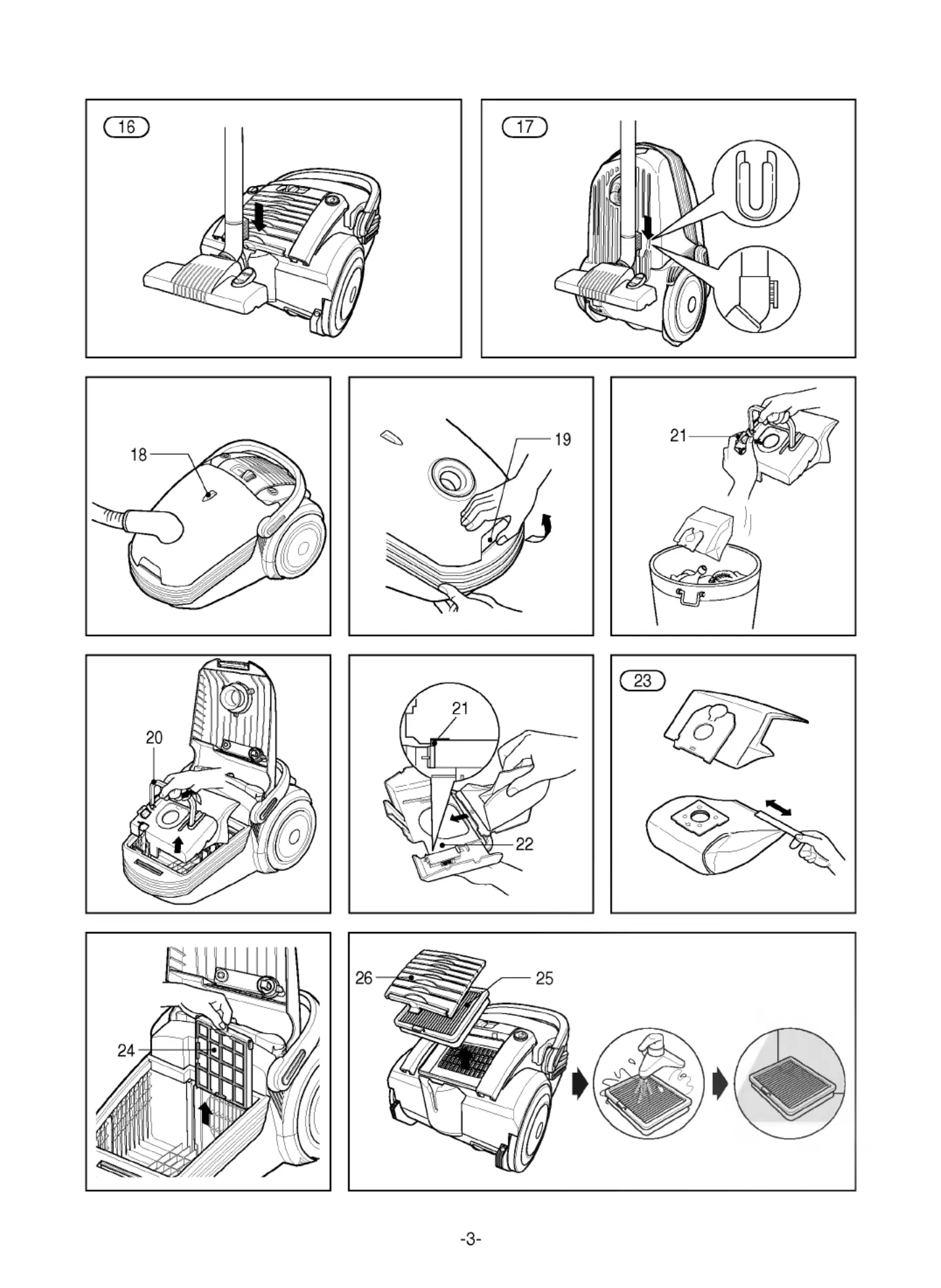 16

17

18

19

21

20

21

22

23

24

26

25

-3-