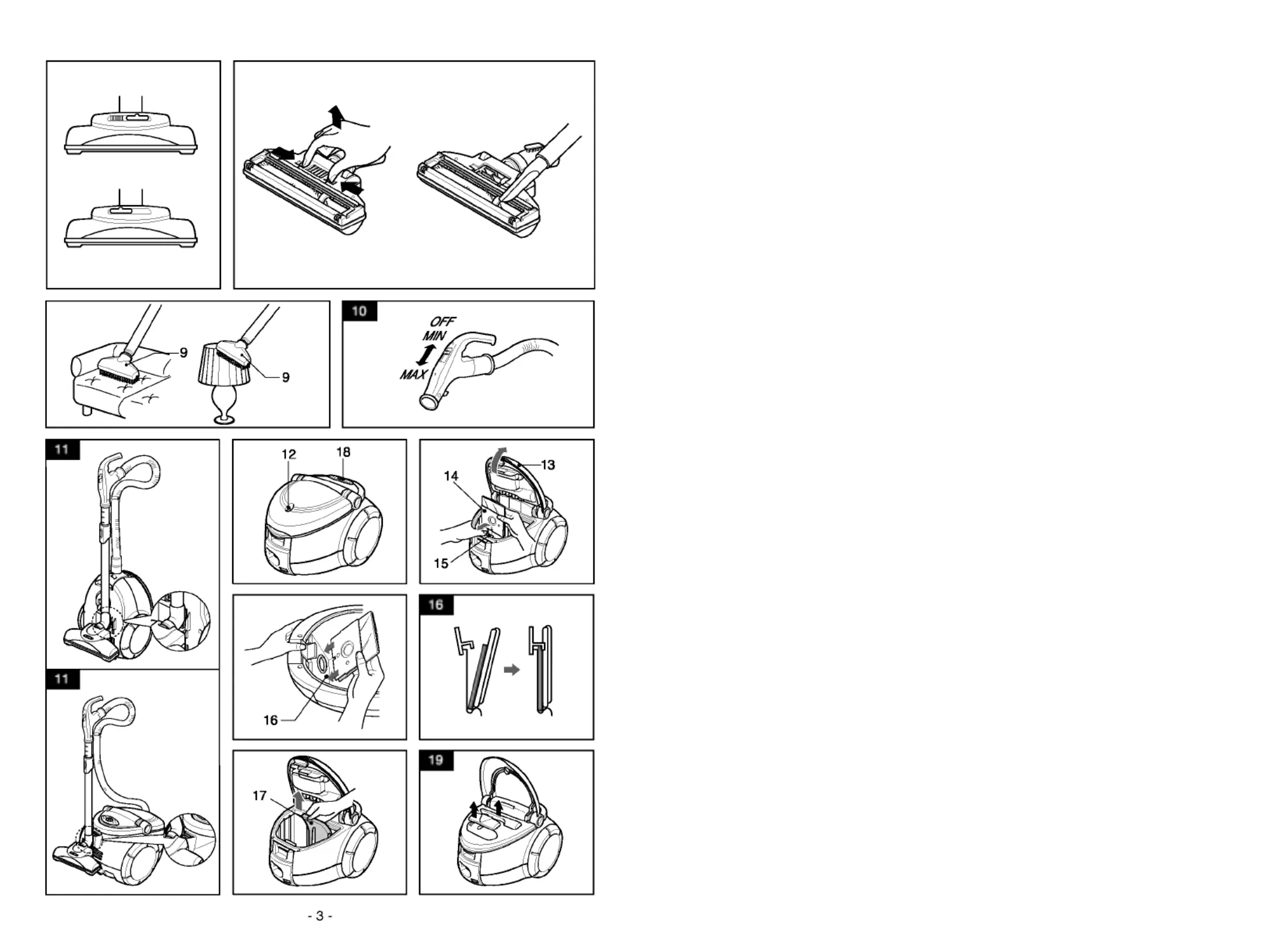 9

9

10

OFF
MIN
MAX

11

12 18

13
14
15

11

16

16

17

19

- 3 -