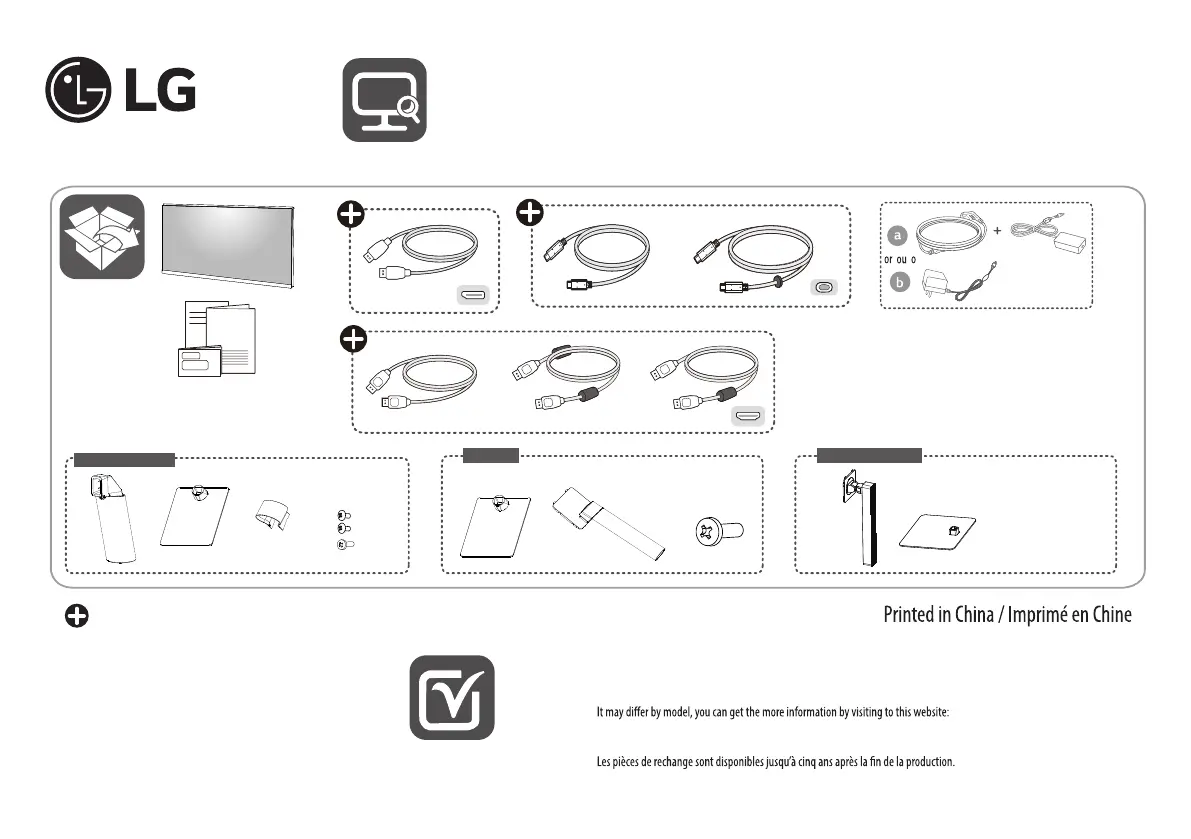 LG

a

or ou o

b

Printed in China / Imprimé en Chine

It may differ by model, you can get the more information by visiting to this website:

Les pièces de rechange sont disponibles jusqu'à cinq ans après la fin de la production.