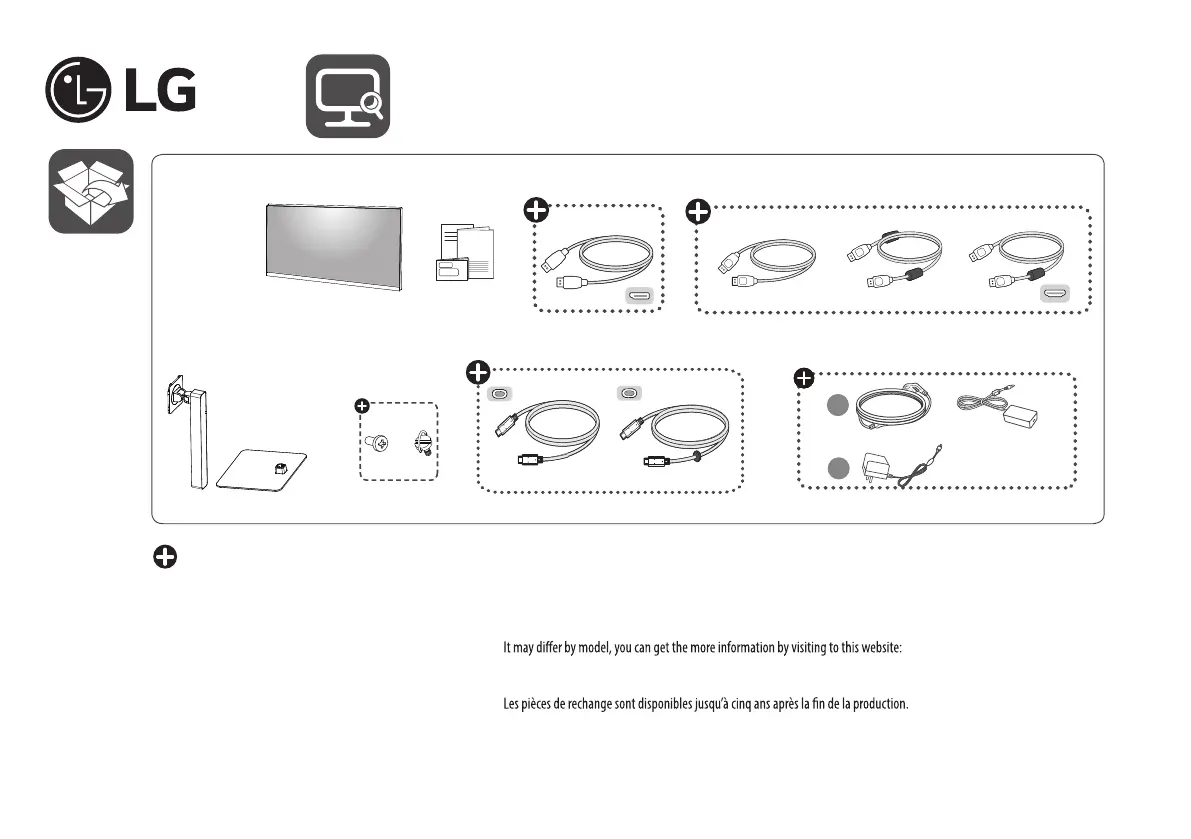 LG

It may differ by model, you can get the more information by visiting to this website:

Les pièces de rechange sont disponibles jusqu'à cinq ans après la fin de la production.