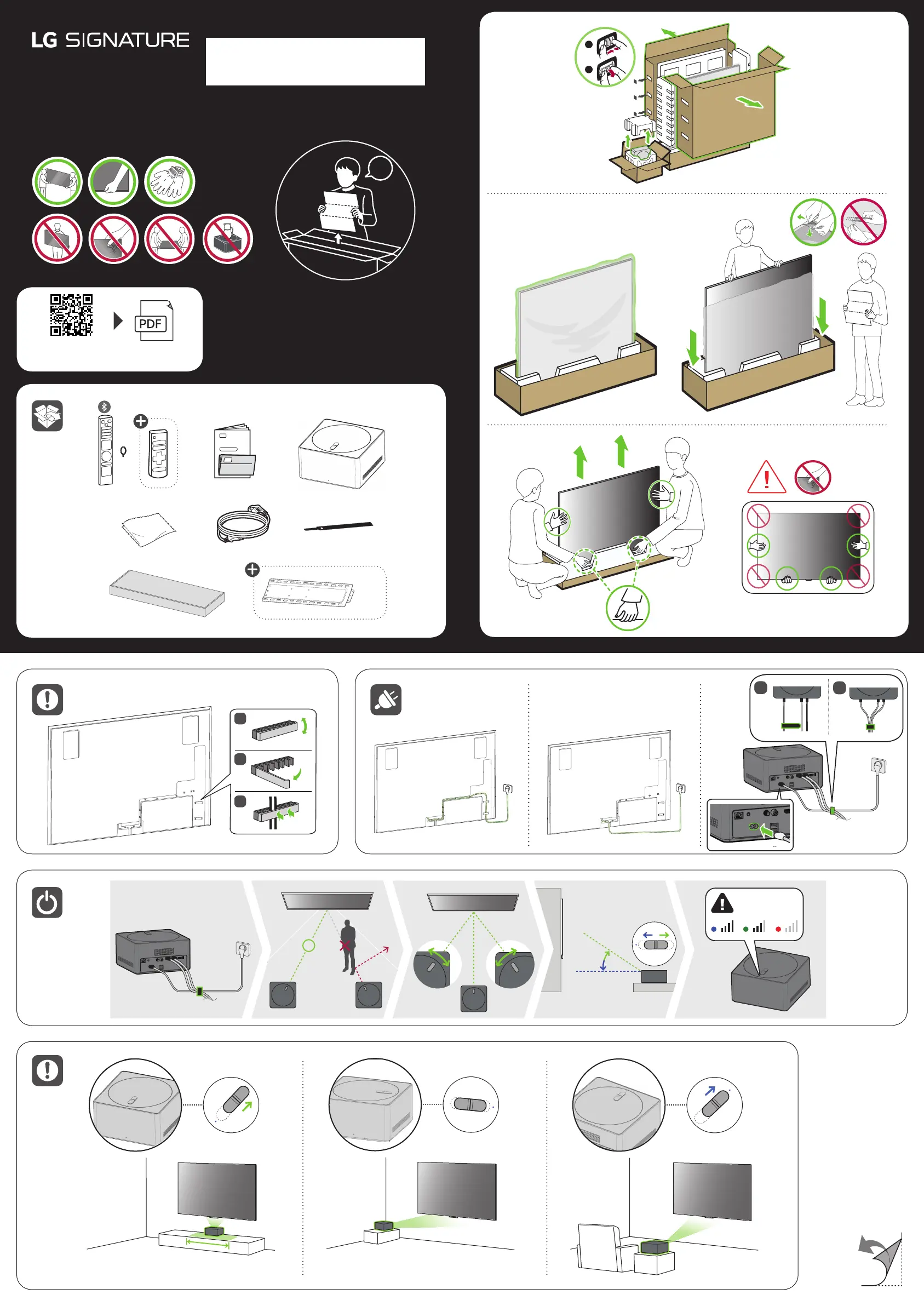 LG SIGNATURE

PDF