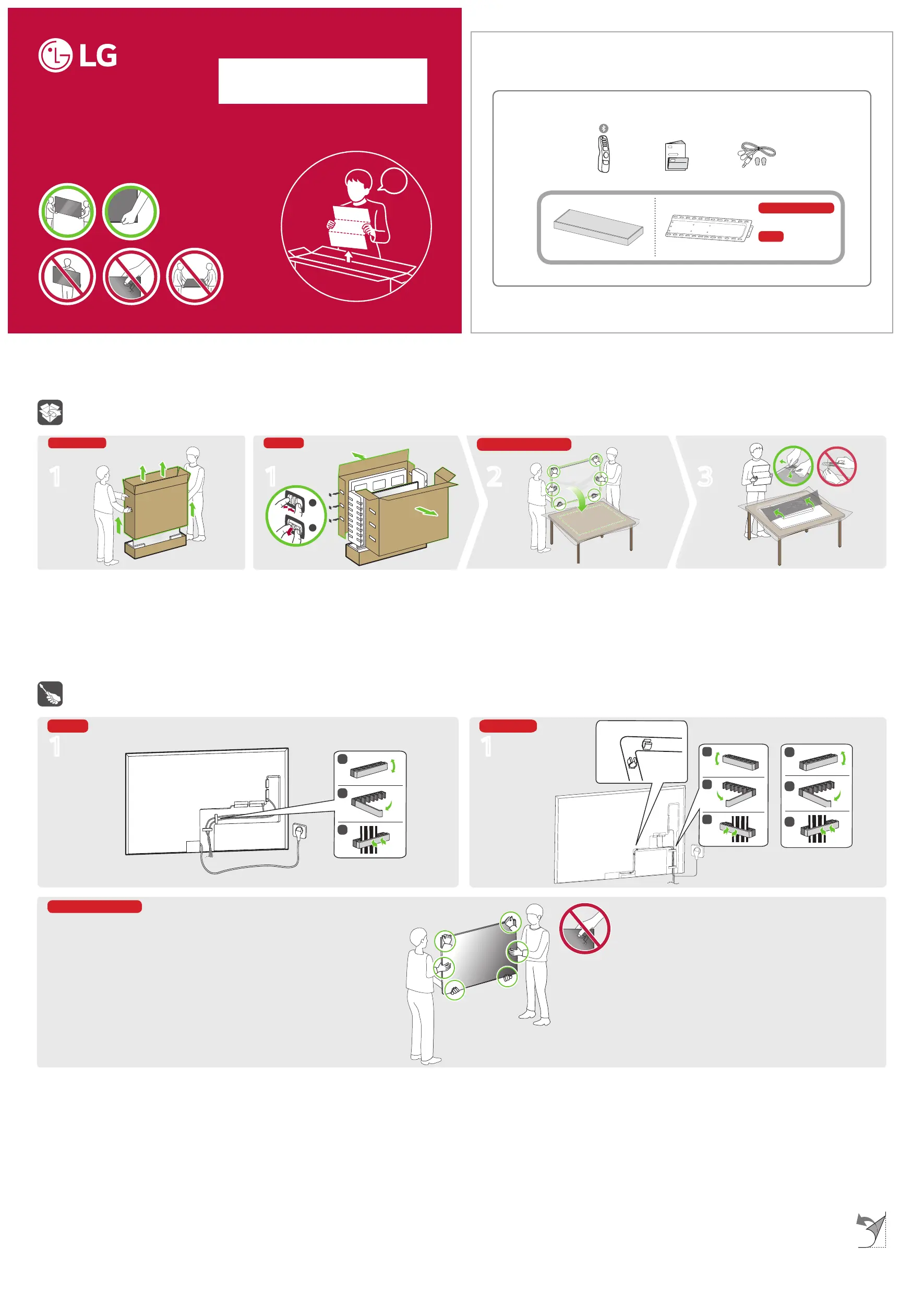 LG

1

1

2

3

1

1