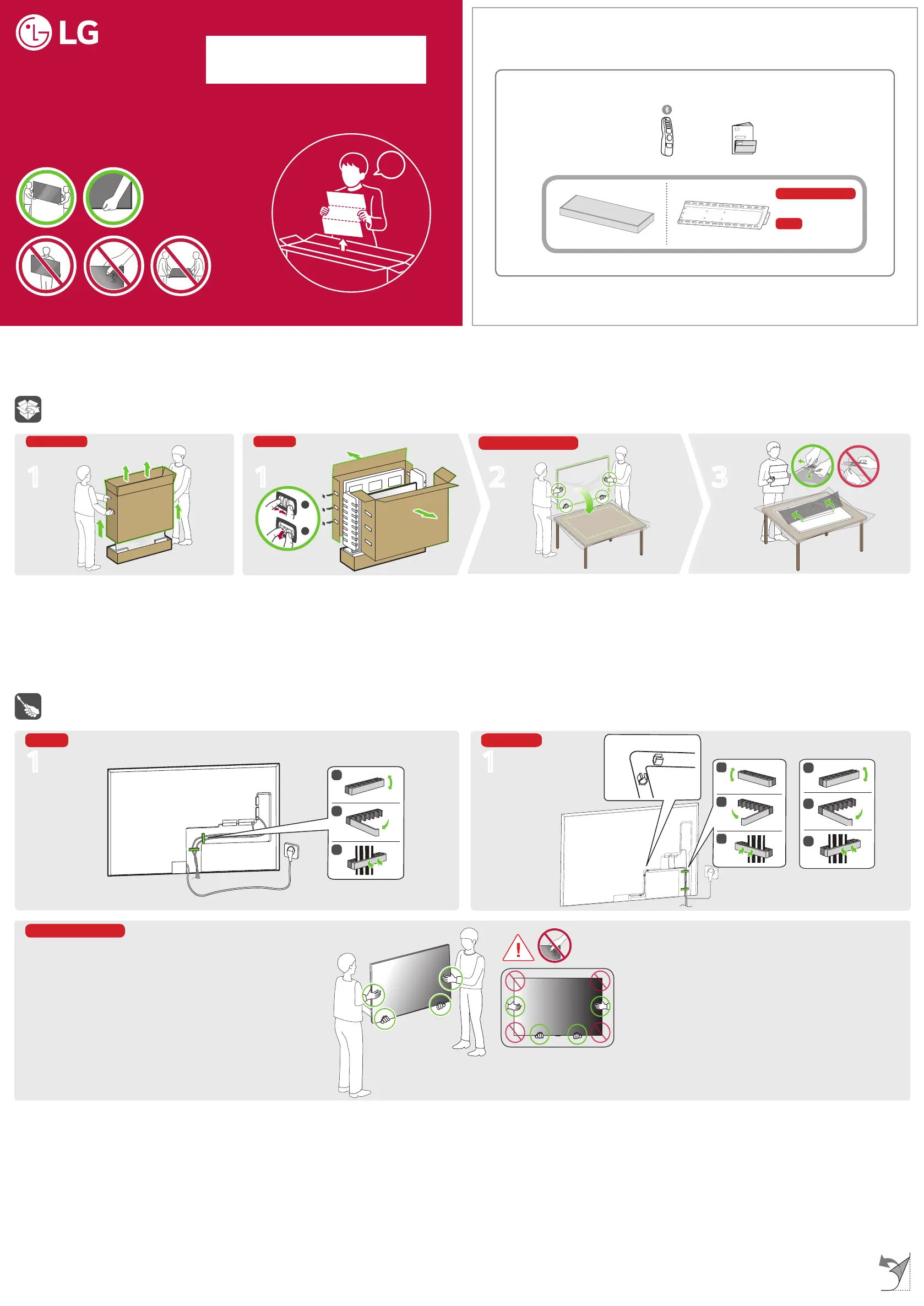 LG

1

1

2

3

1

1