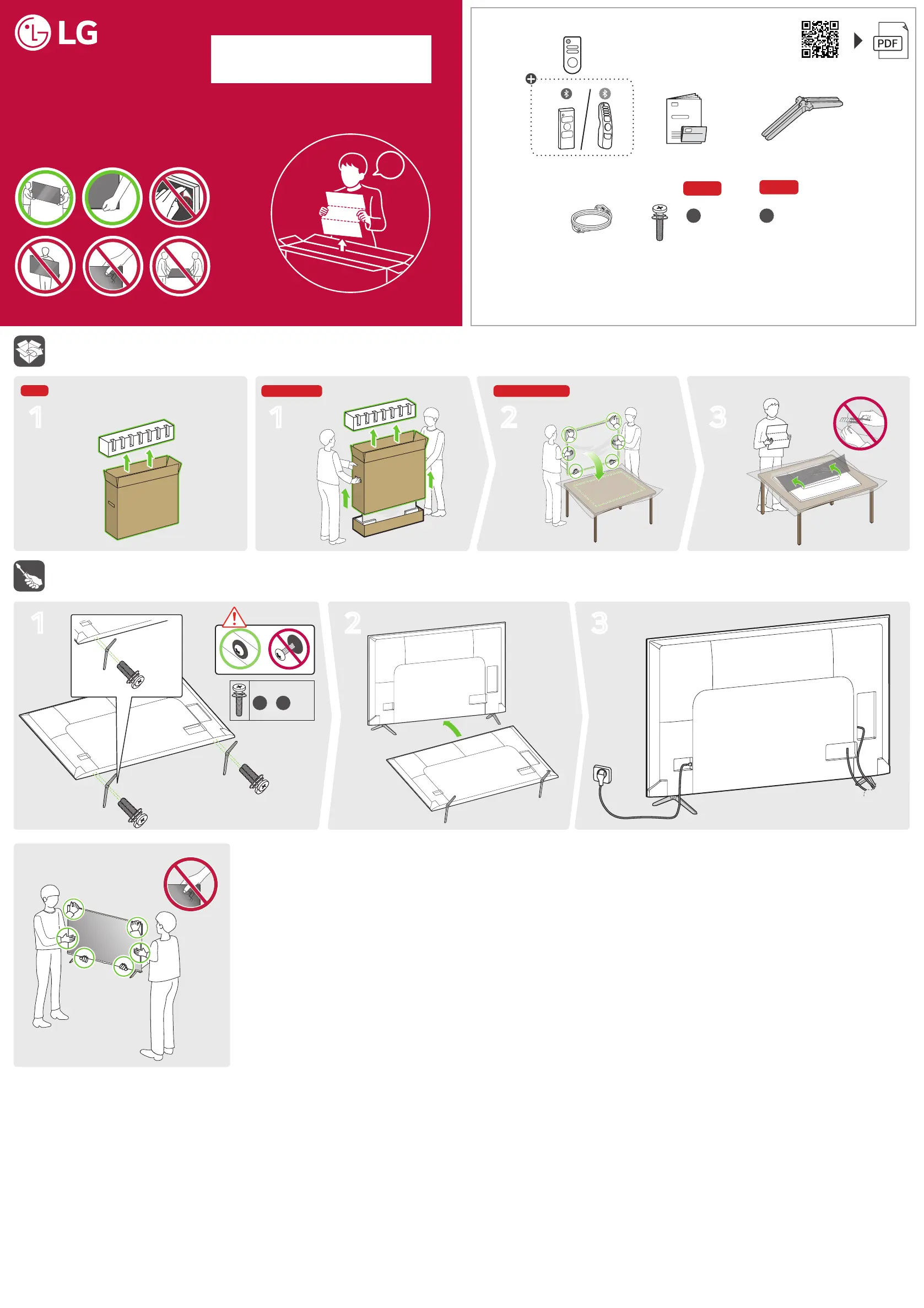 LG

PDF

1

1

2

3

1

2

3