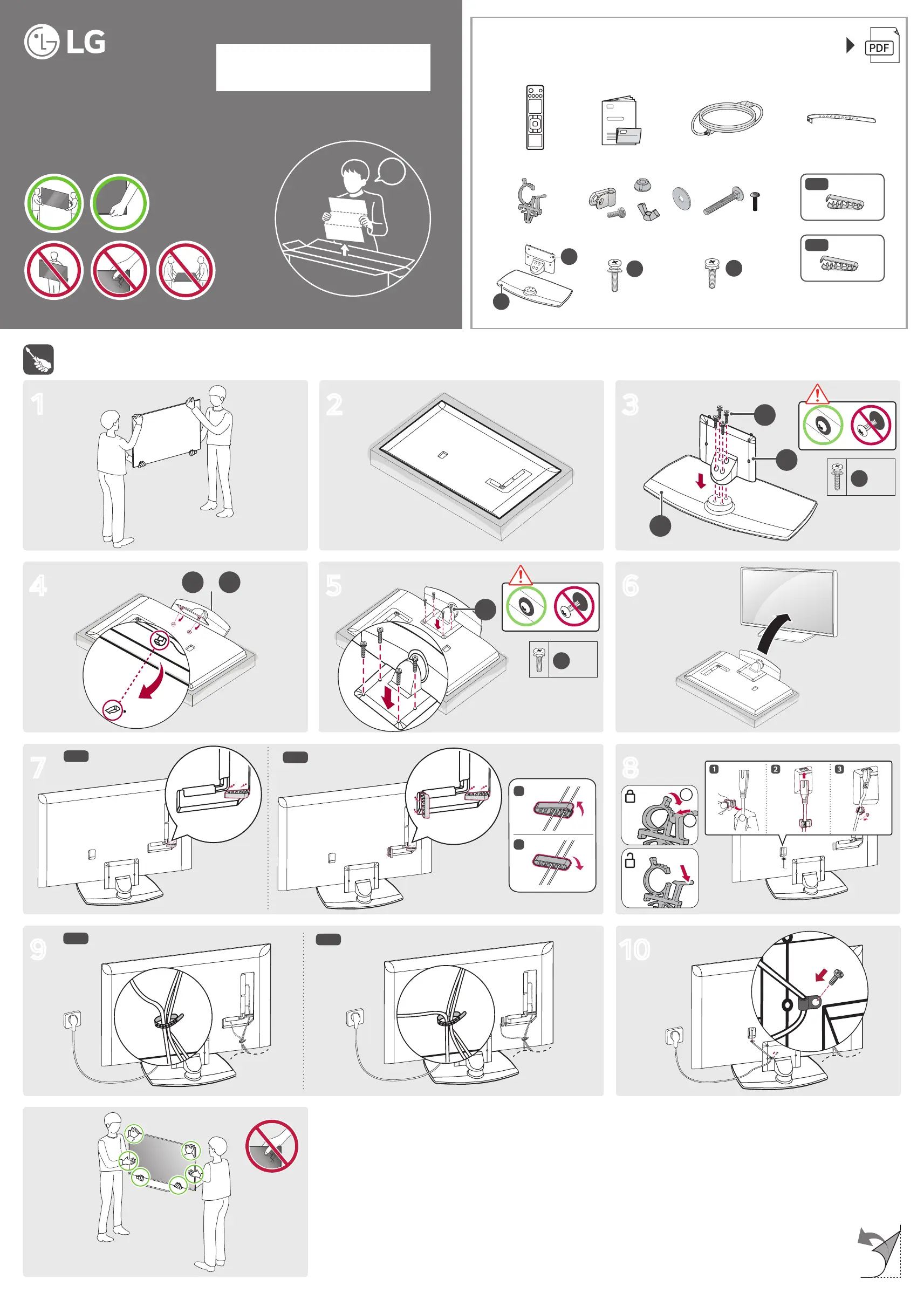 LG

PDF

1

2

3

4

5

6

7

8

1

2

3

9

10