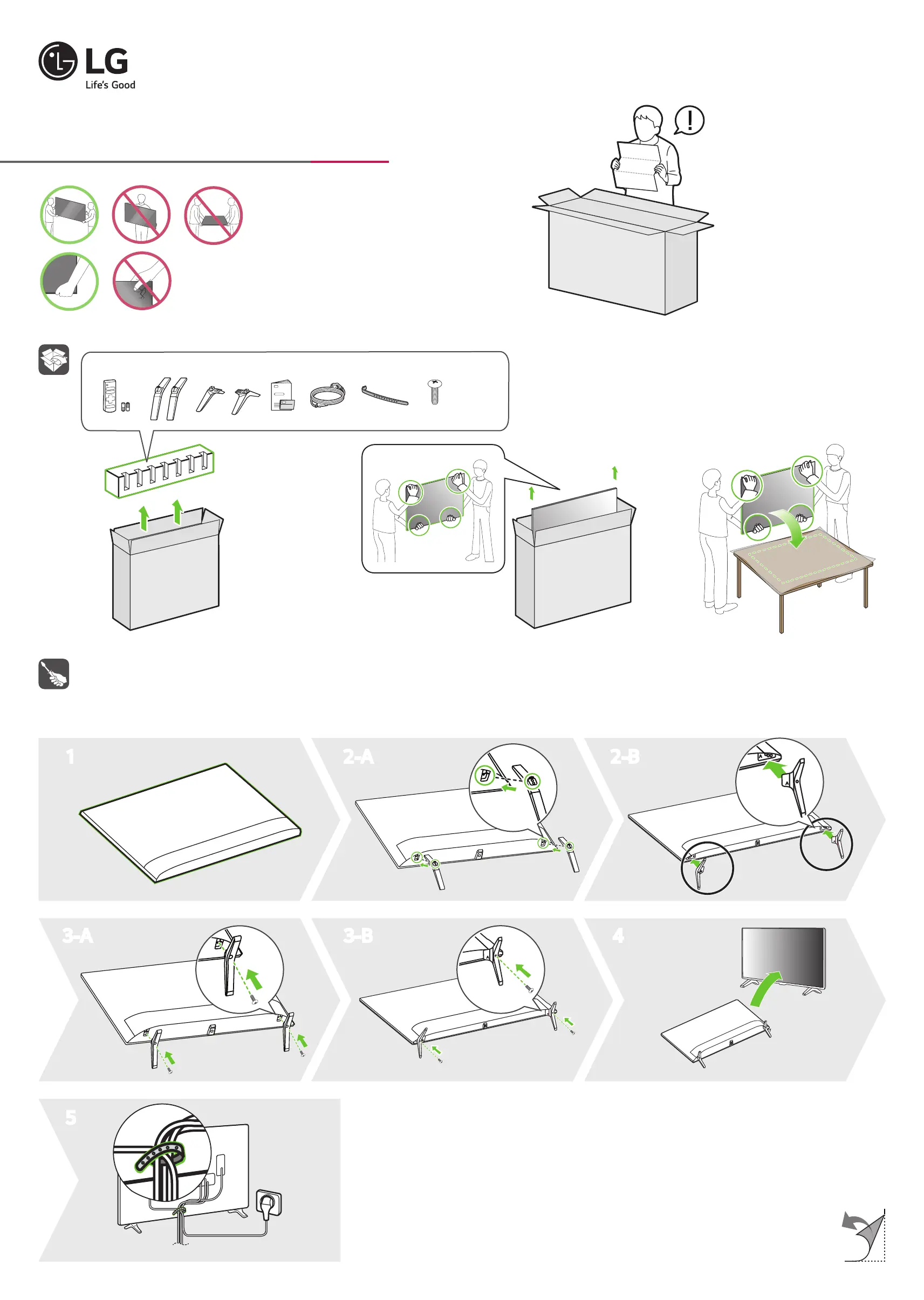 LG
Life's Good

1

2-A

2-B

3-A

3-B

4

5