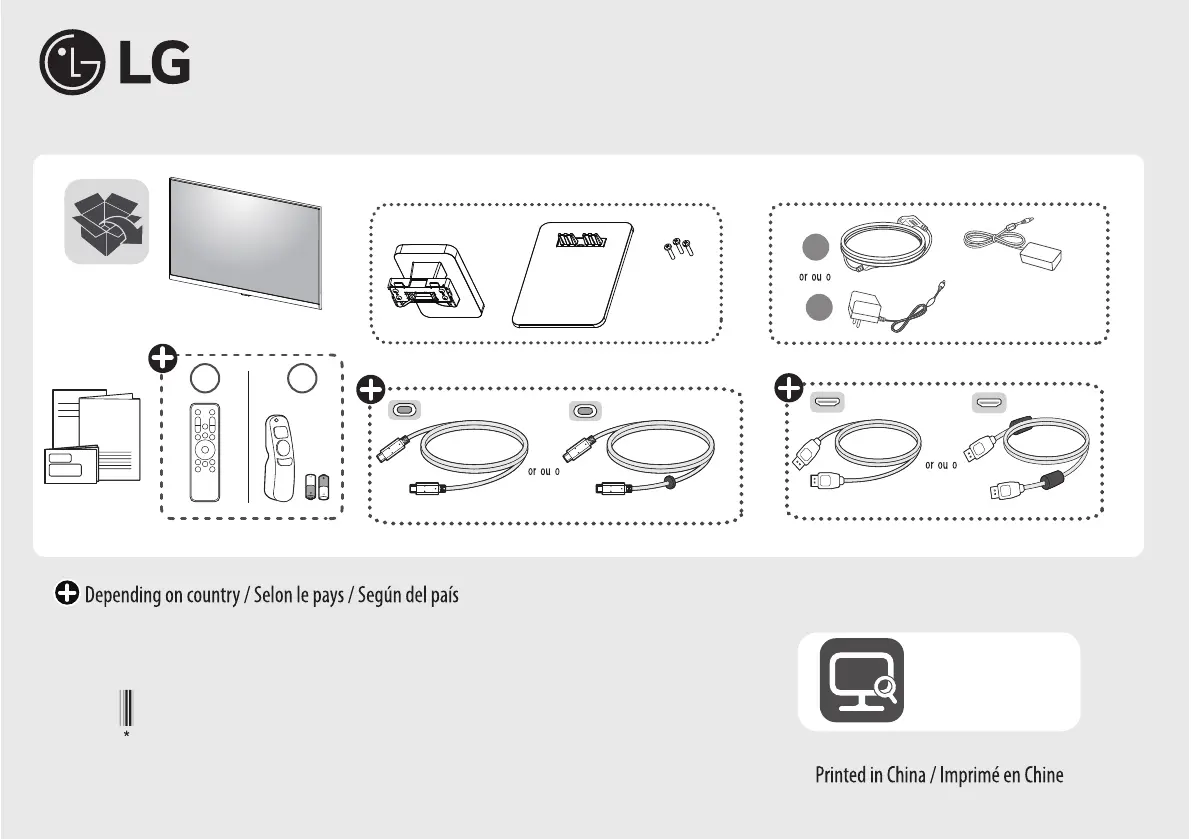 LG

or ou o

or ou o

or ou o

Depending on country / Selon le pays / Según del país

*

Printed in China / Imprimé en Chine