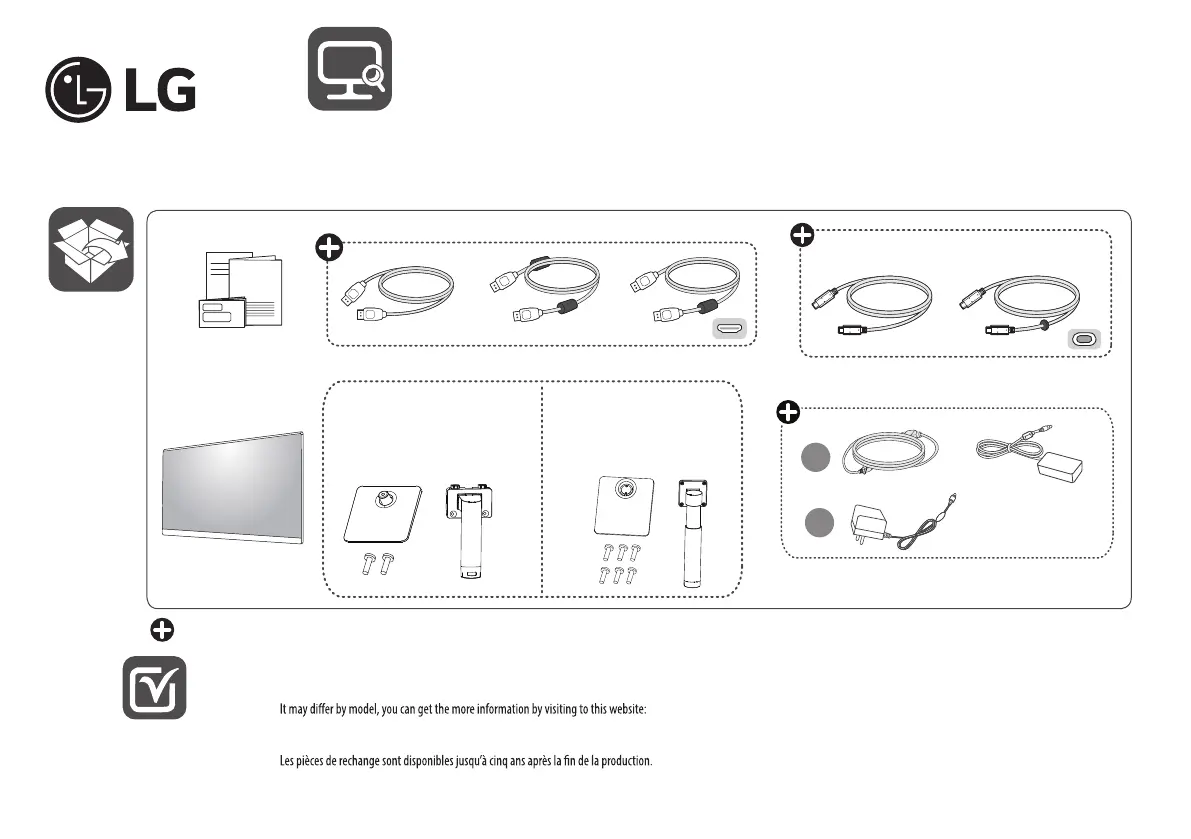 LG

It may differ by model, you can get the more information by visiting to this website:

Les pièces de rechange sont disponibles jusqu'à cinq ans après la fin de la production.