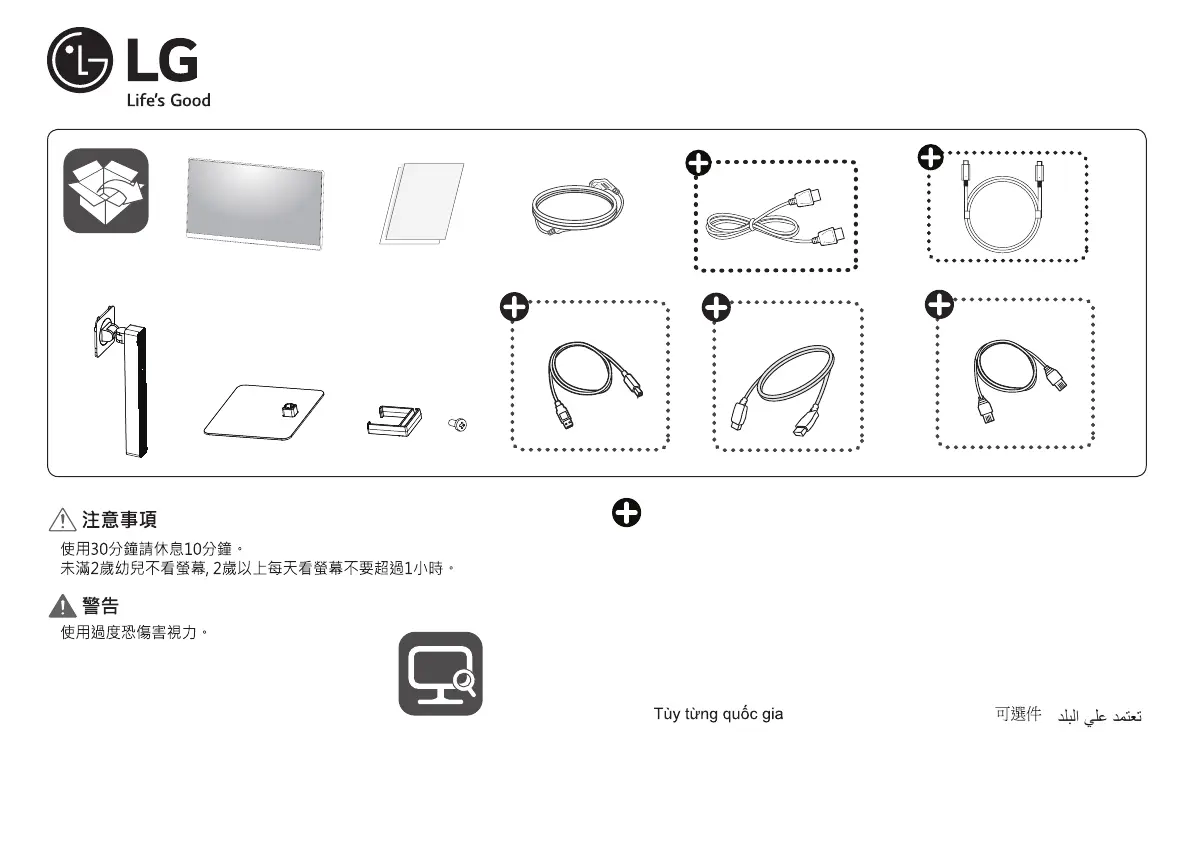 LG
Life's Good

注意事項
使用30分鐘請休息10分鐘。
未滿2歲幼兒不看螢幕, 2歲以上每天看螢幕不要超過1小時。

警告
使用過度恐傷害視力。

Tùy từng quốc gia

可選件

تعتمد علي البلد