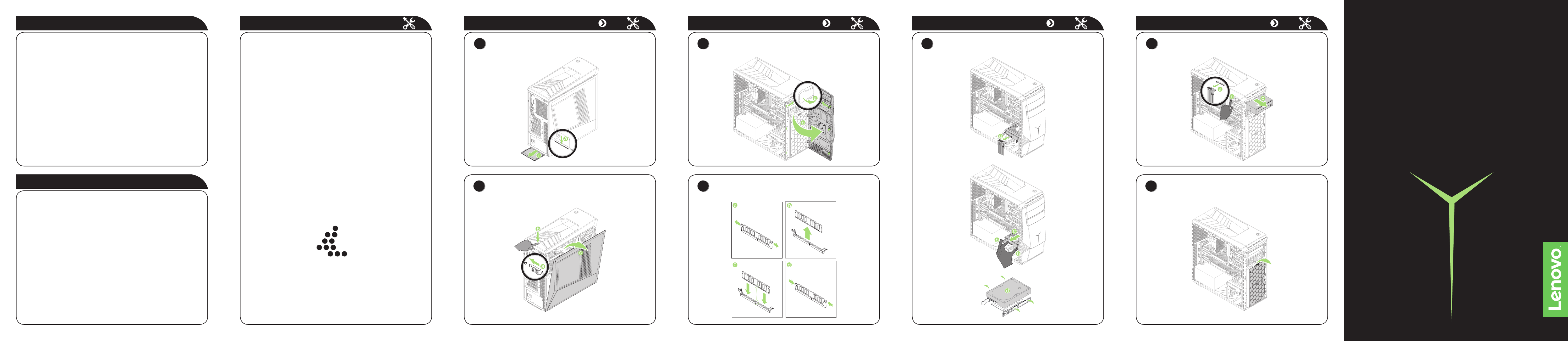 Lenovo