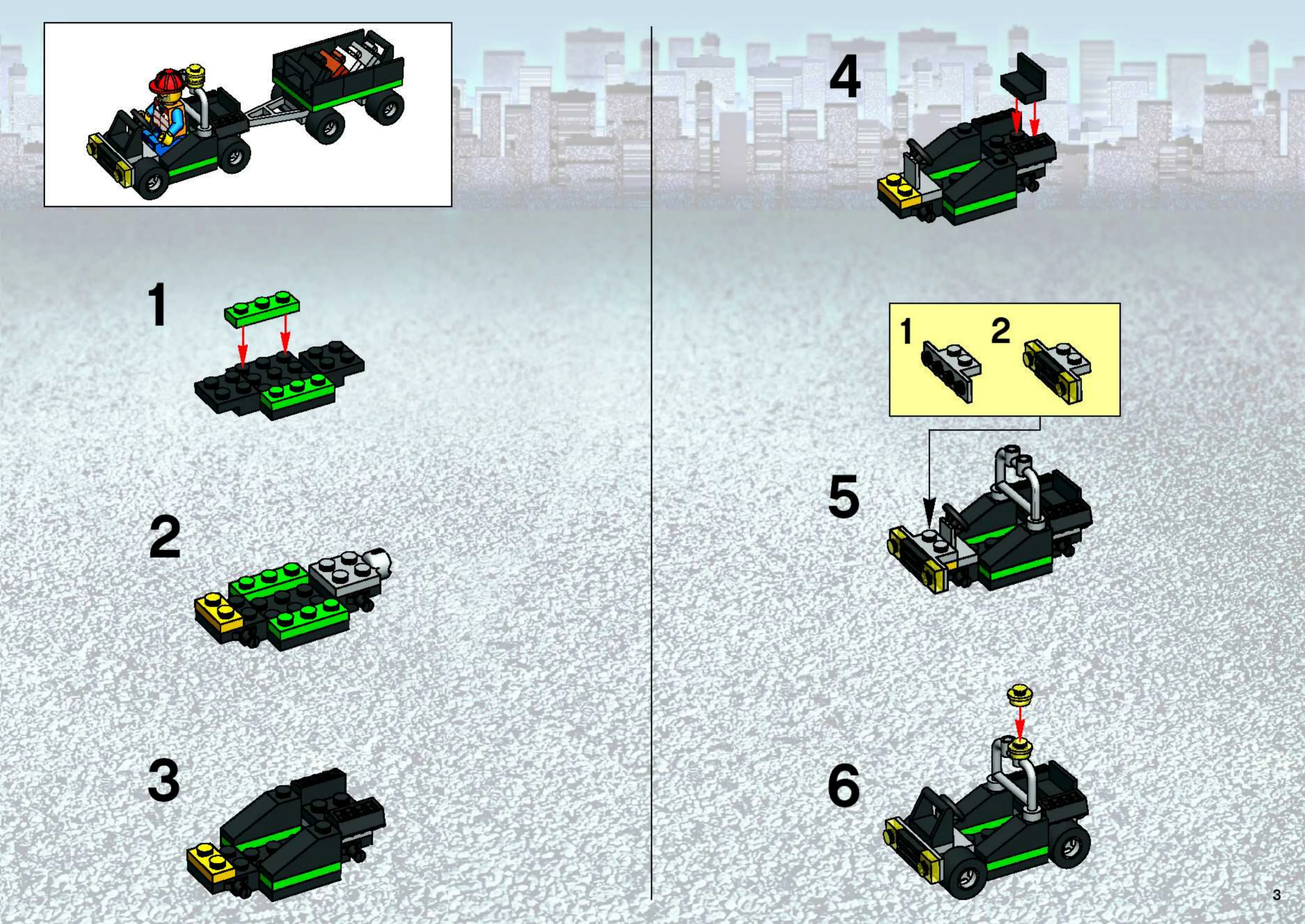 1

2

3

4

1 2

5

6

3