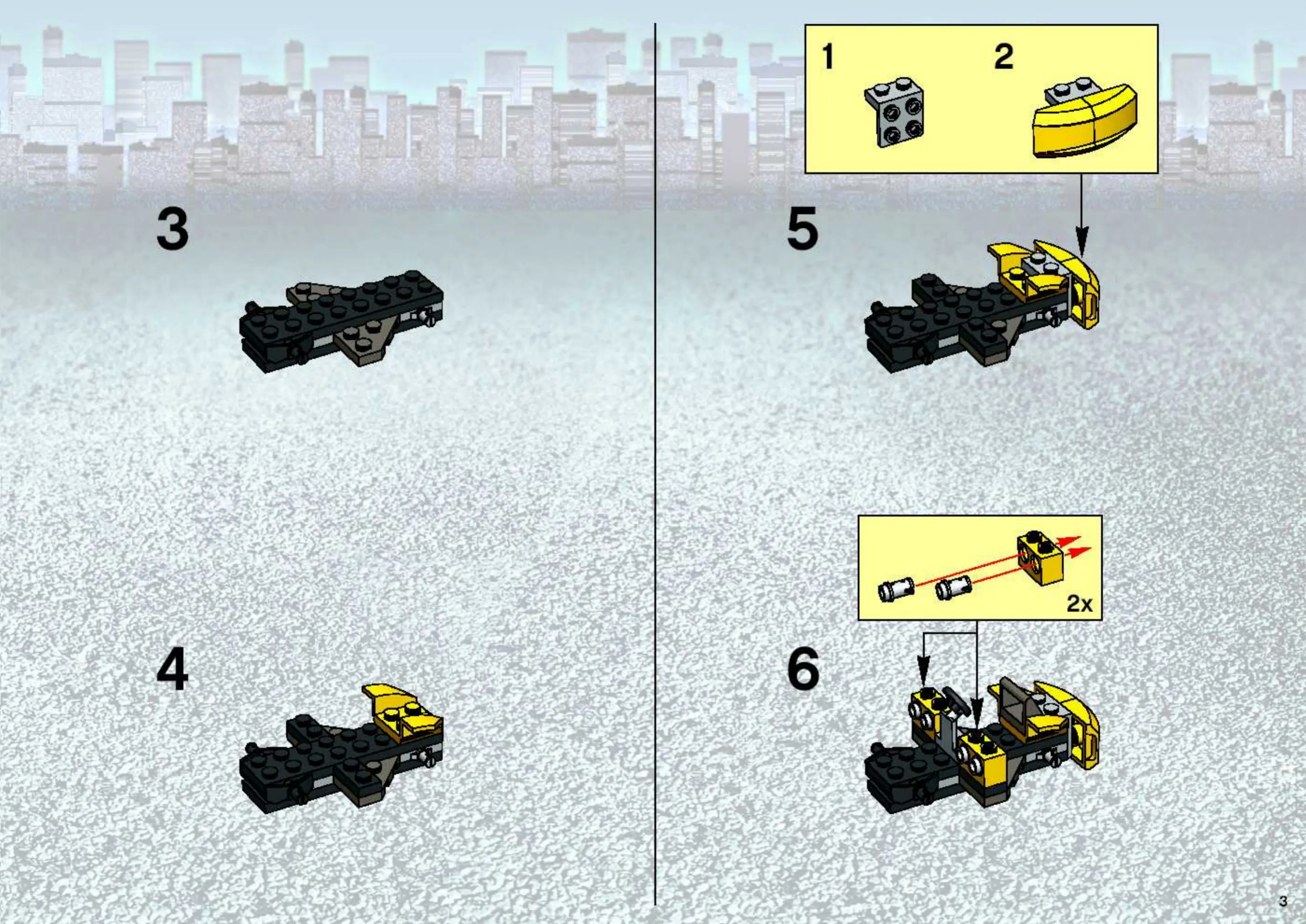 3

4

1

2

5

2x

6

3