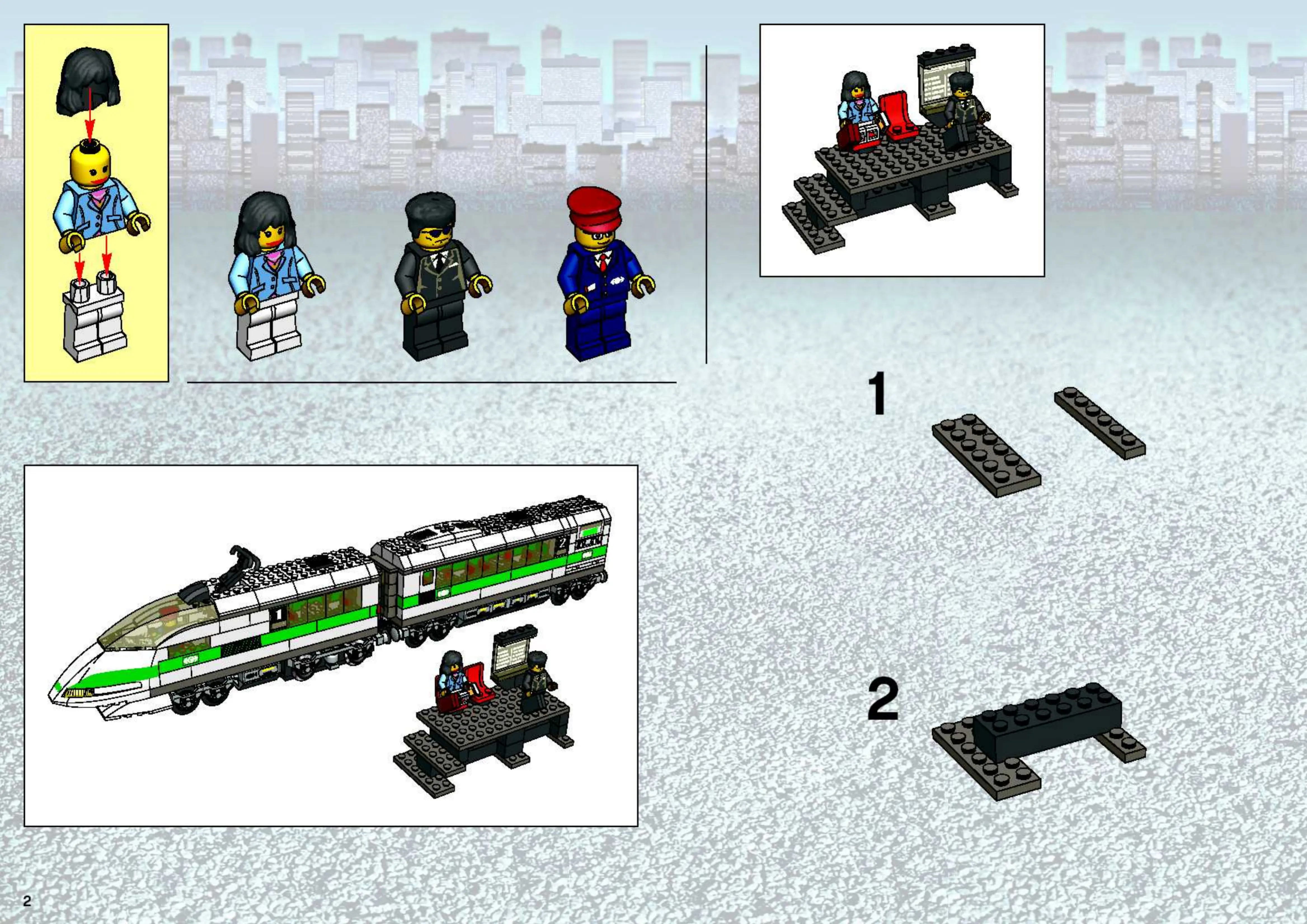 1

2

1

2

2