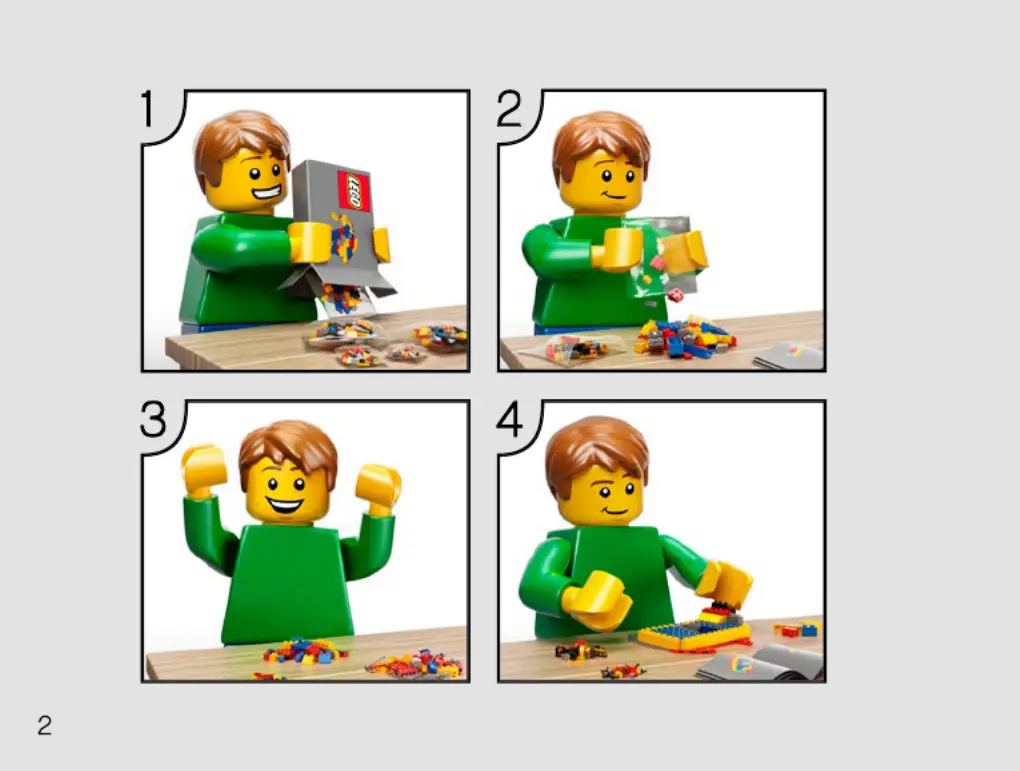 1

LEGO

2

3

4

2