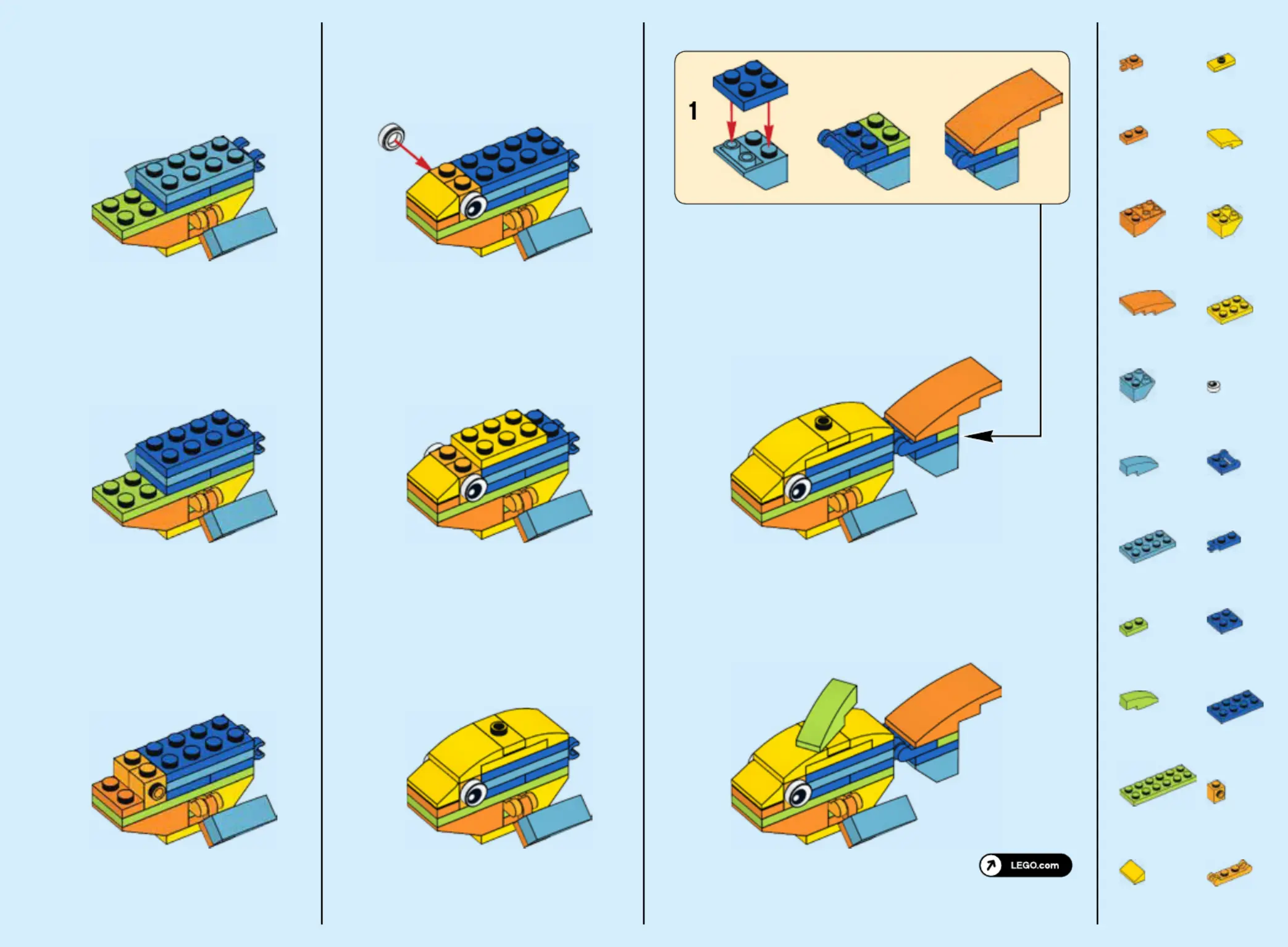 1

LEGO.com