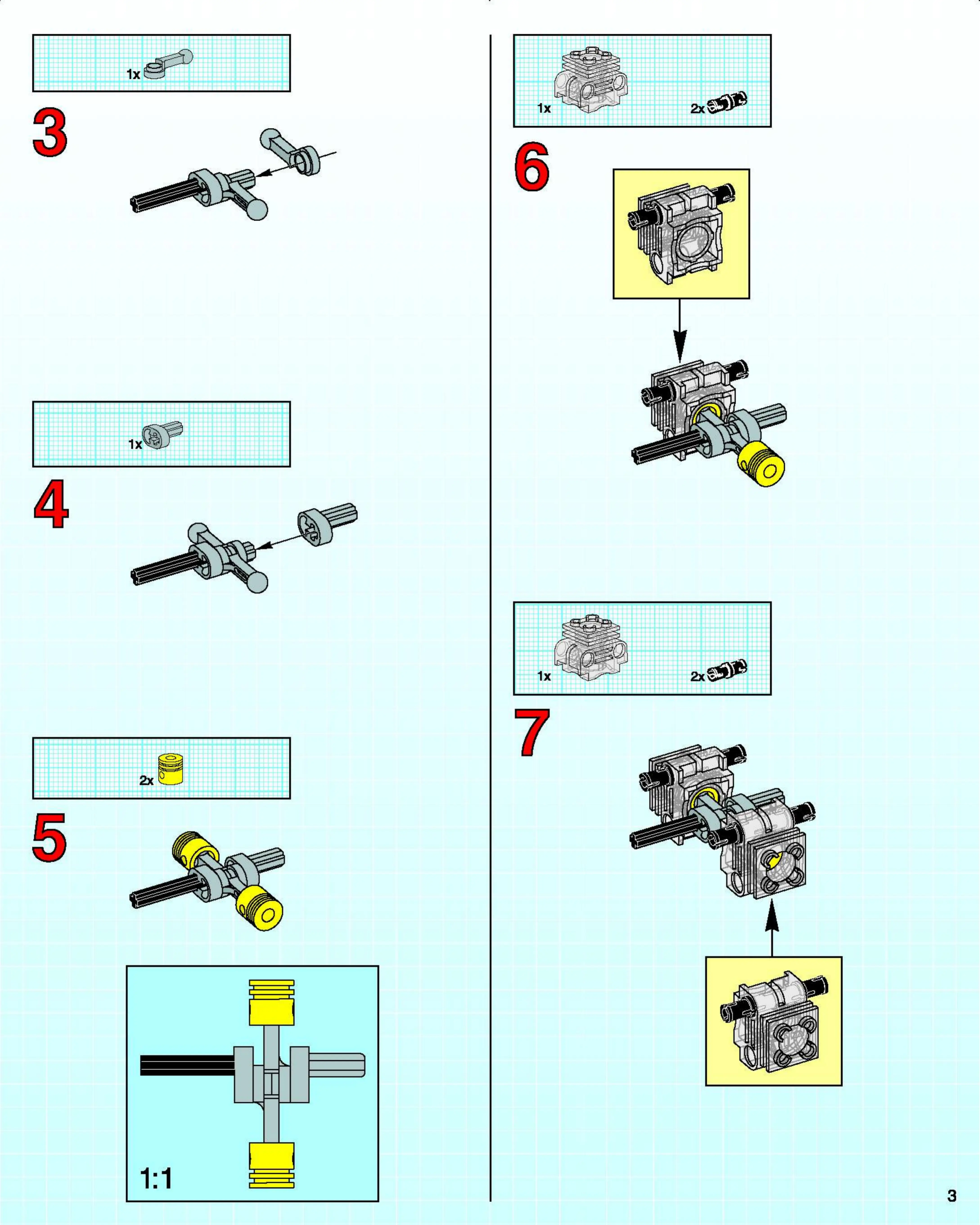 1x

3

1x

4

2x

5

1:1

1x

2x

6

1x

2x

7

3