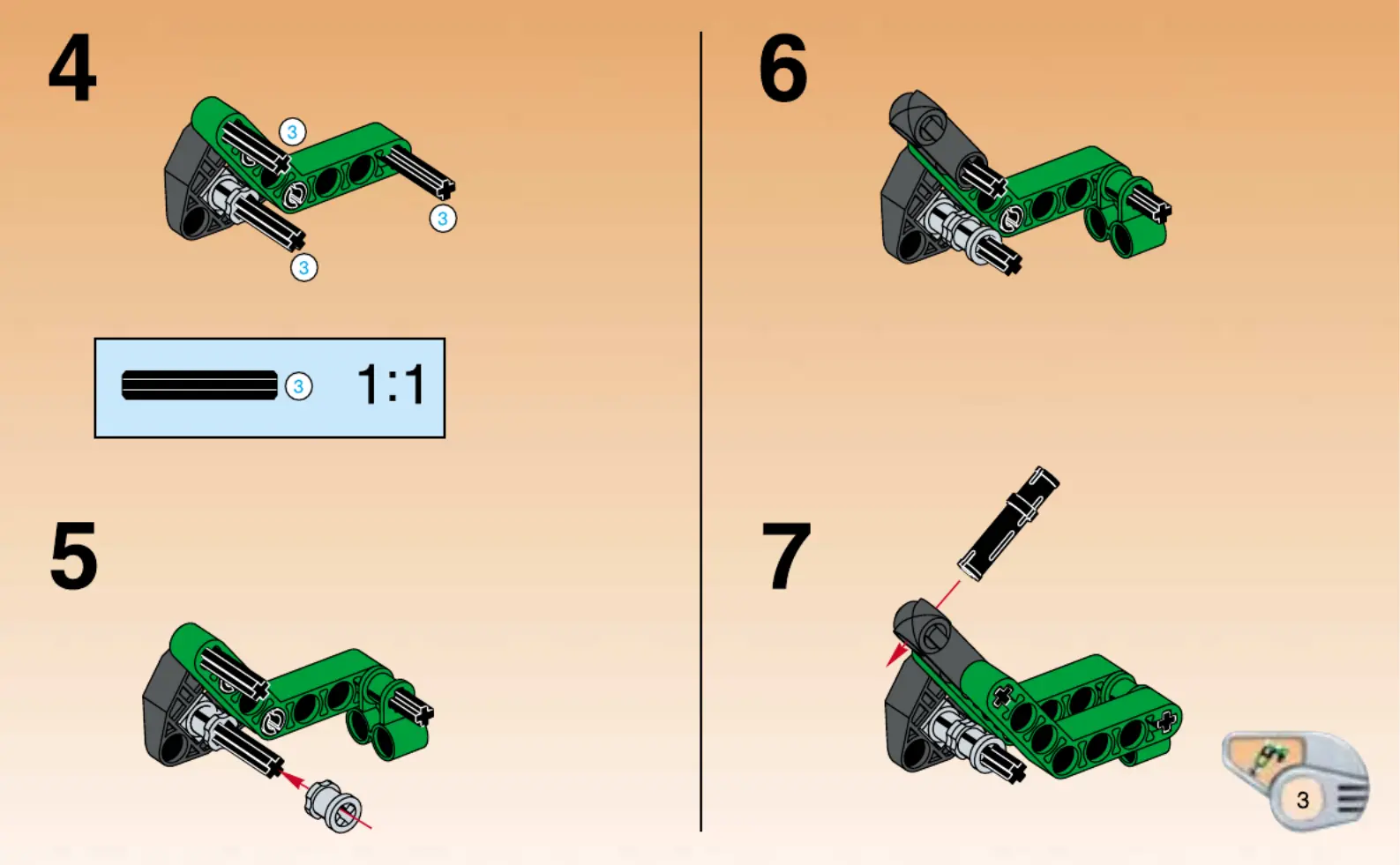 4

3

3

3

3 1:1

5

6

7

3