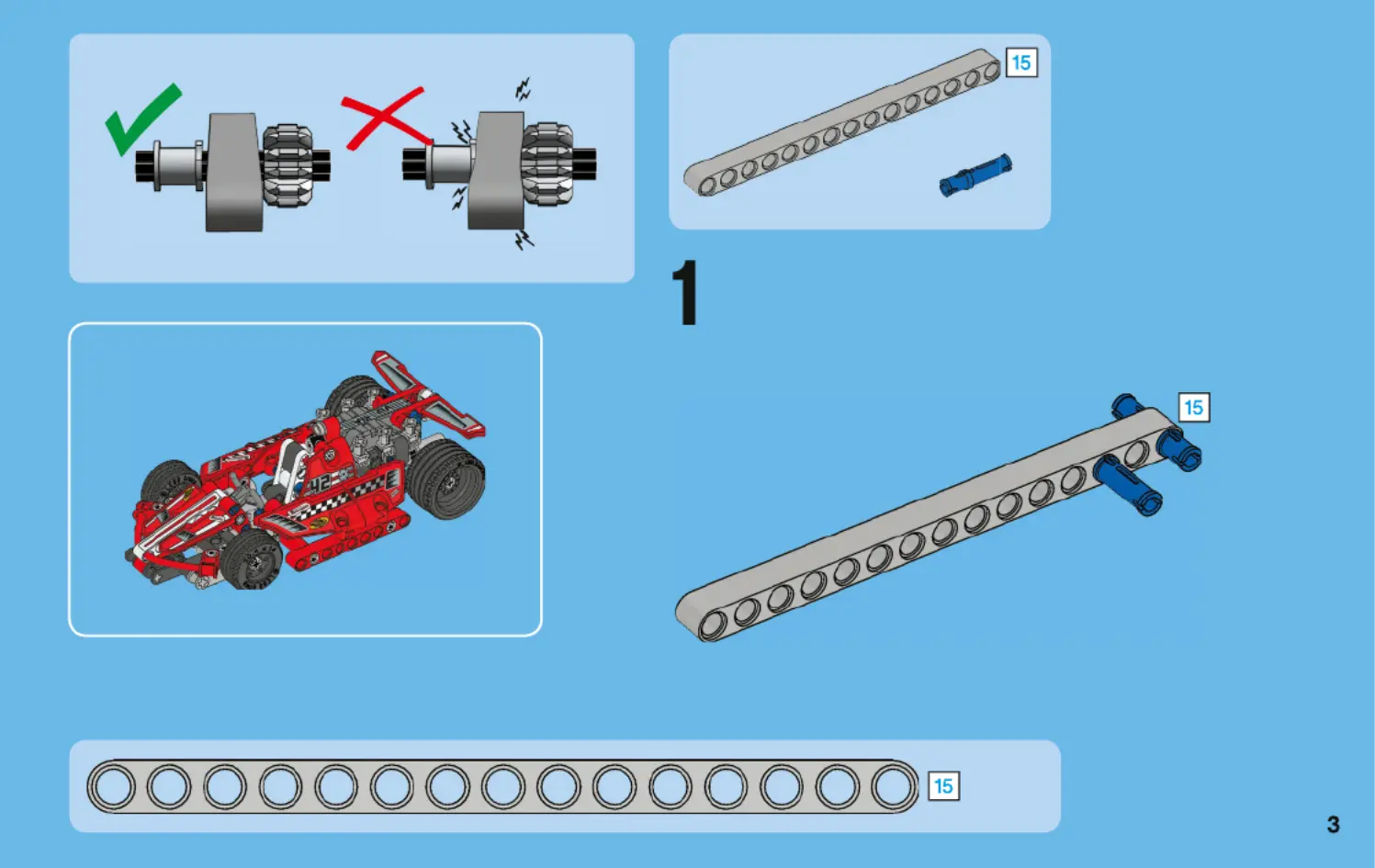 15

1

42

15

15

3