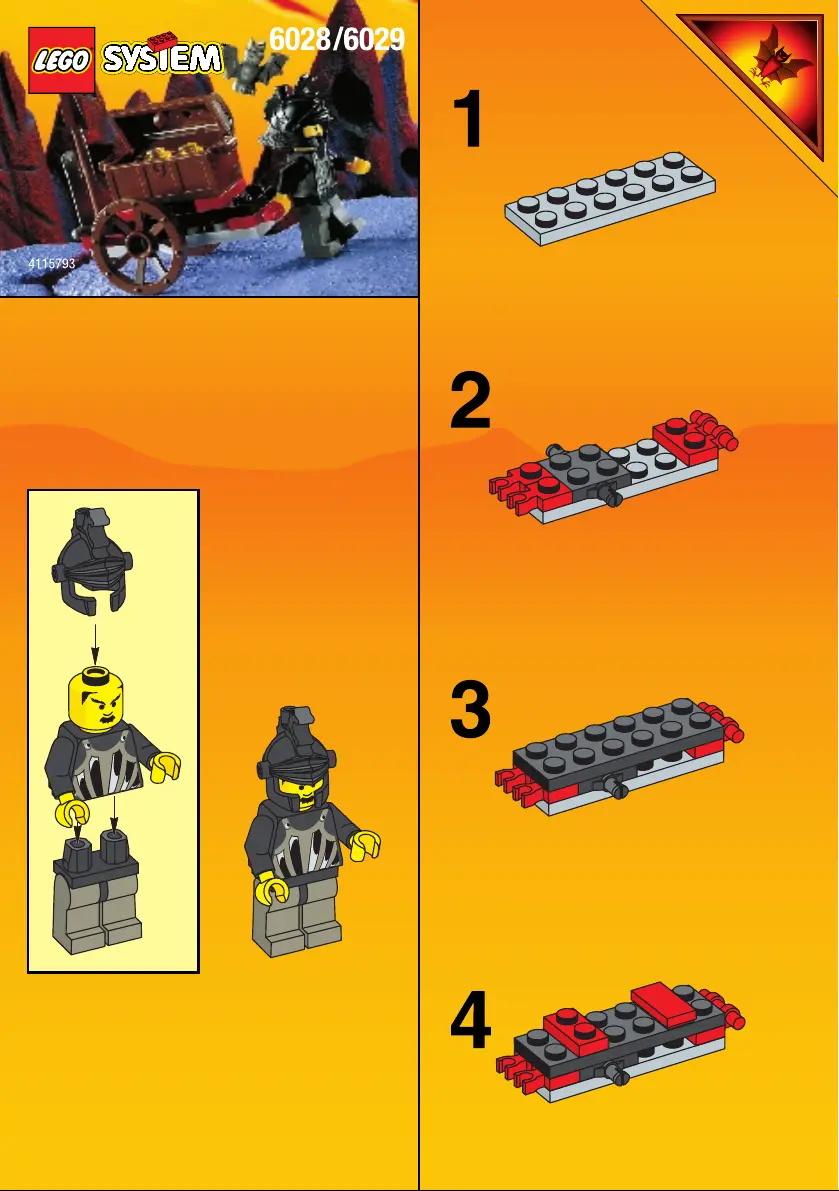 LEGO SYSTEM 6028/6029

4115793

1

2

3

4