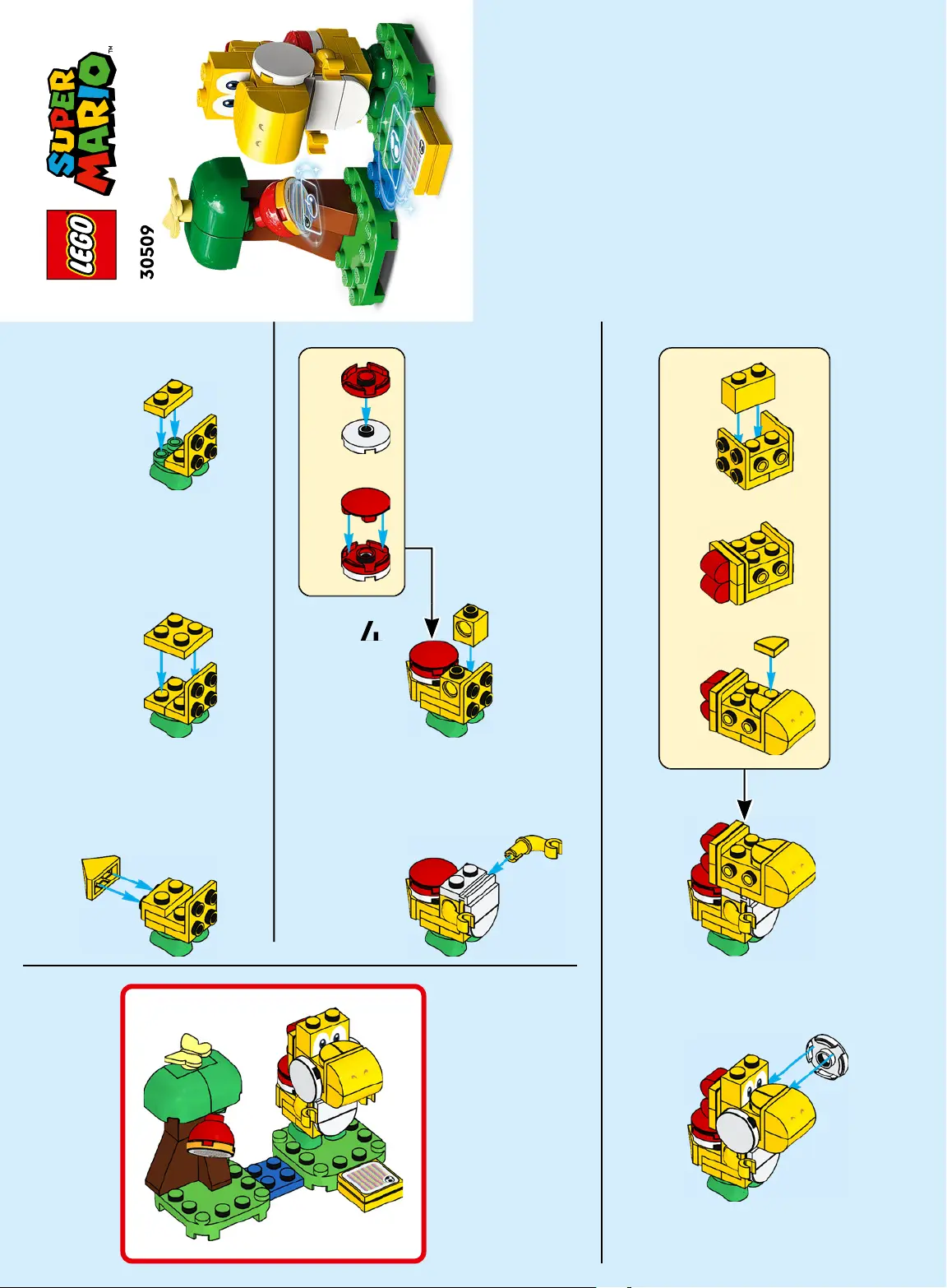 LEGO

SUPER MARIO™

30509

4