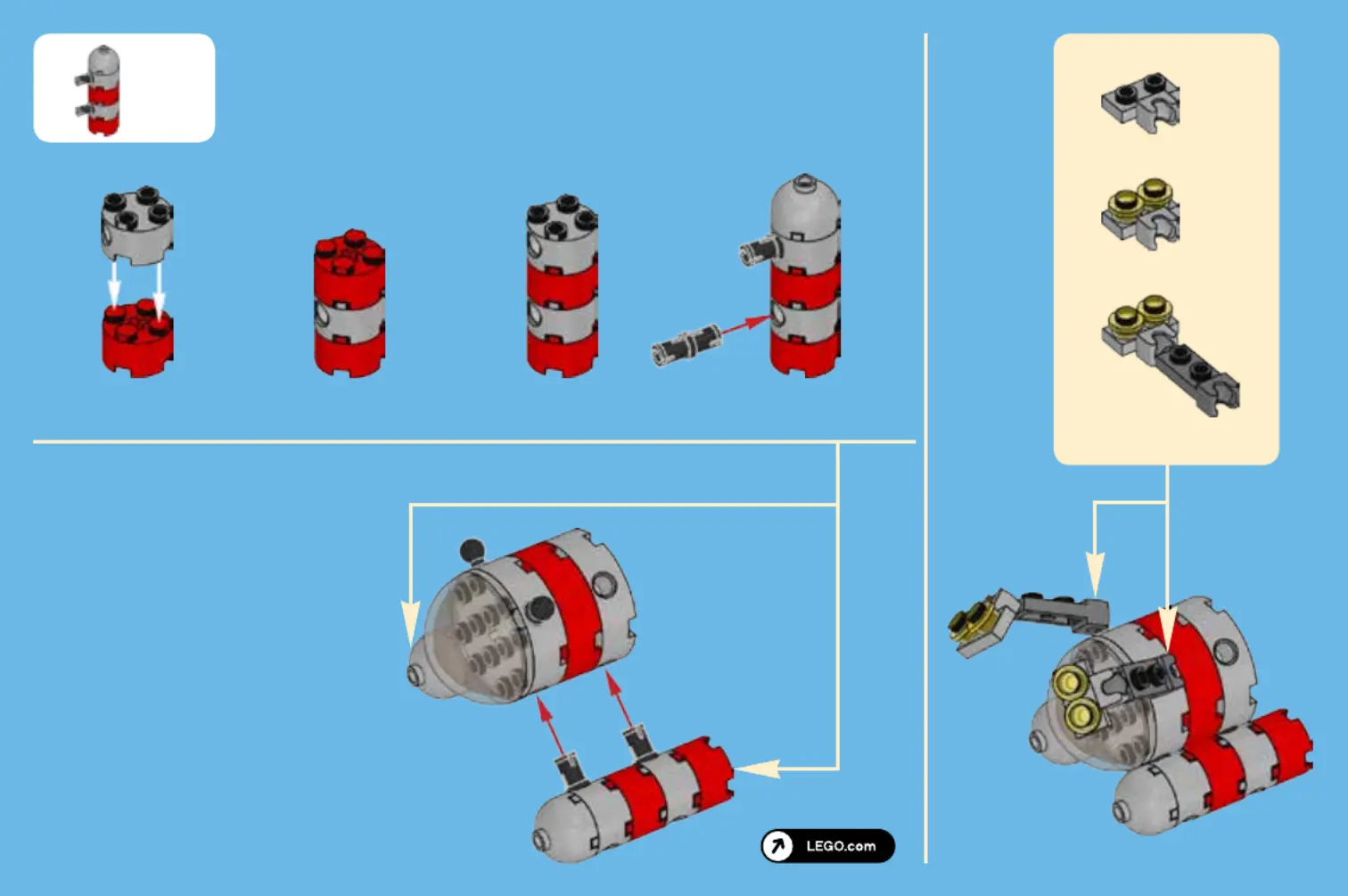 LEGO.com