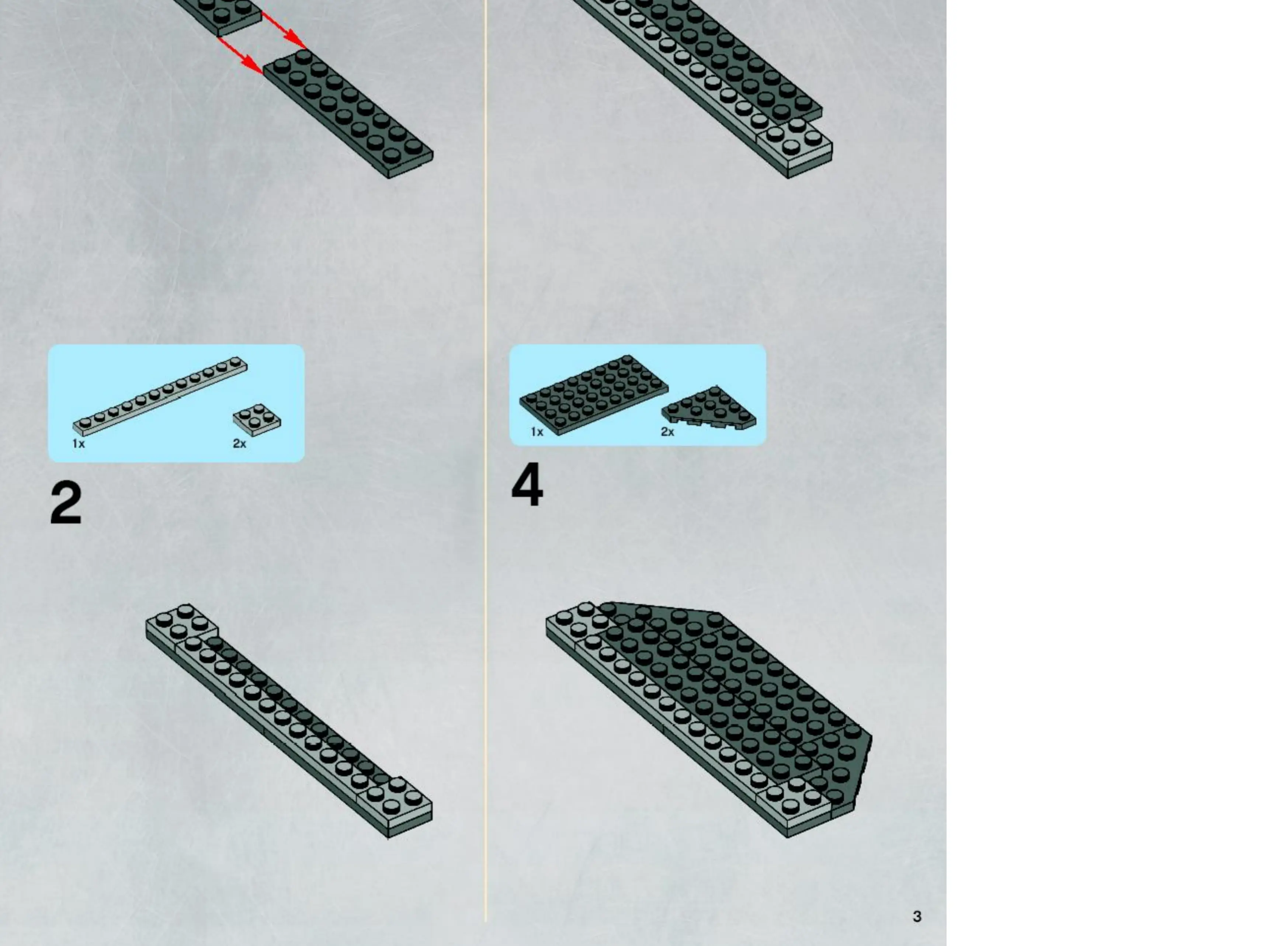 1x

2x

2

1x

2x

4

3