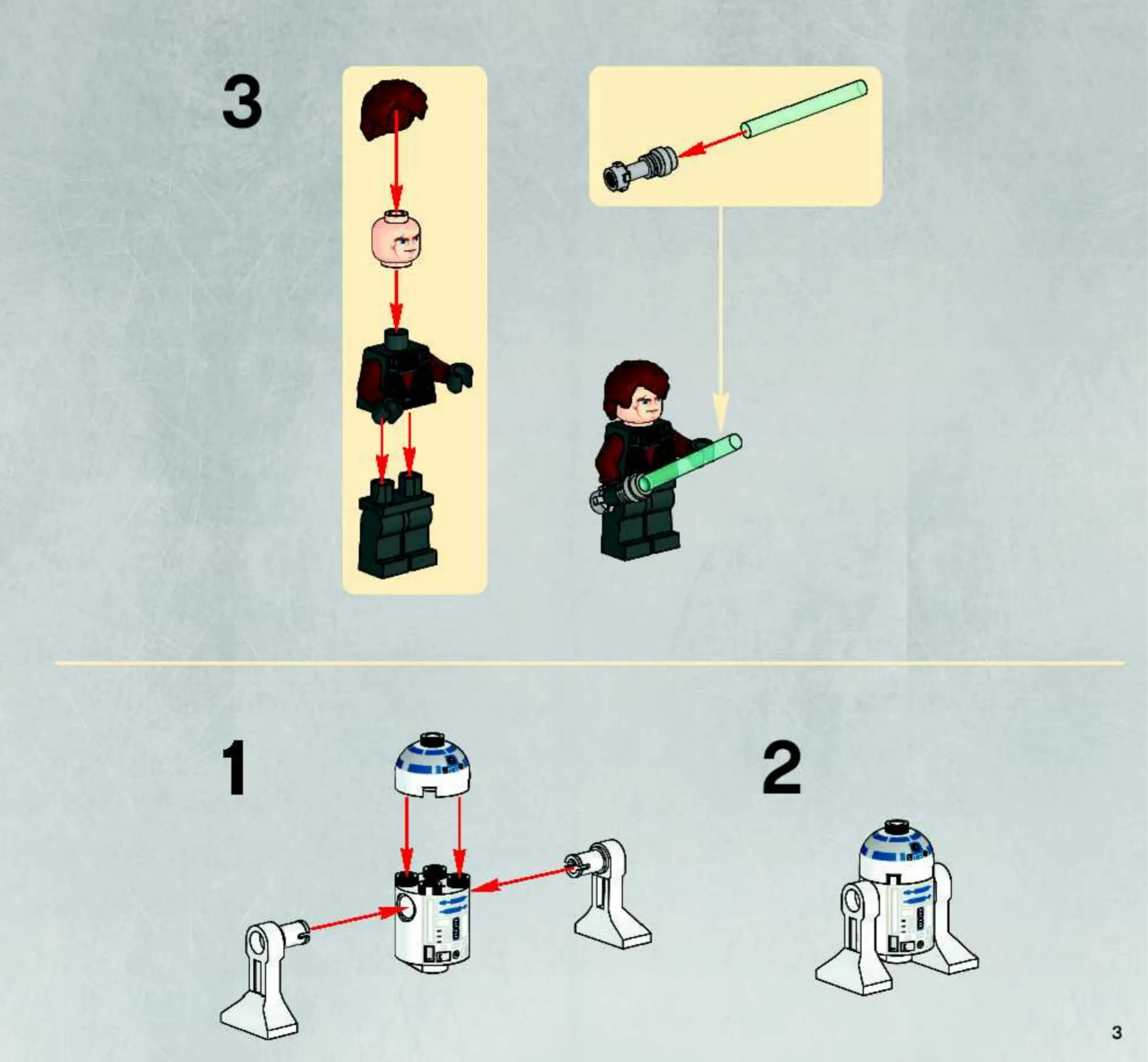 3

1

2

3