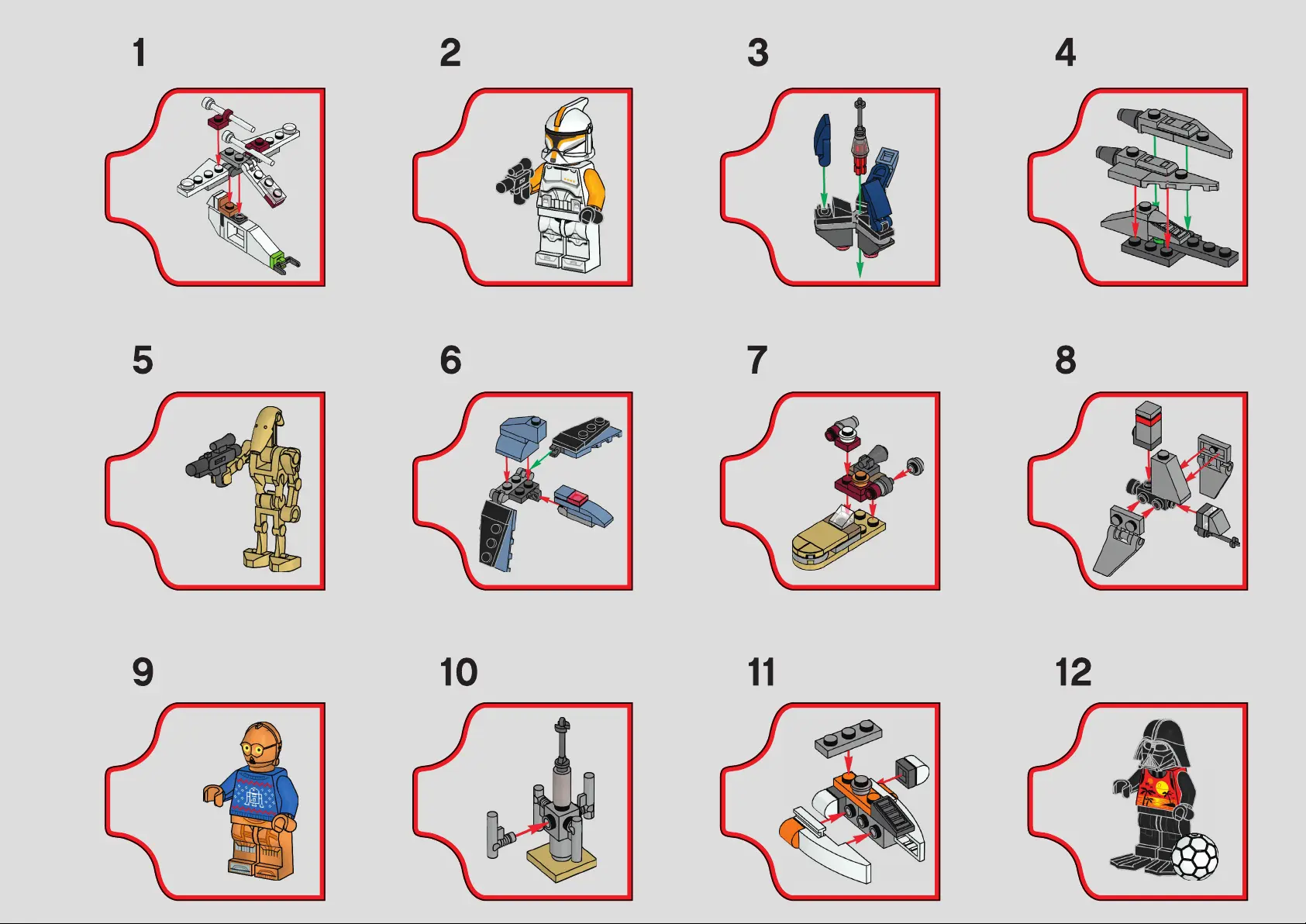 1

2

3

4

5

6

7

8

9

10

11

12