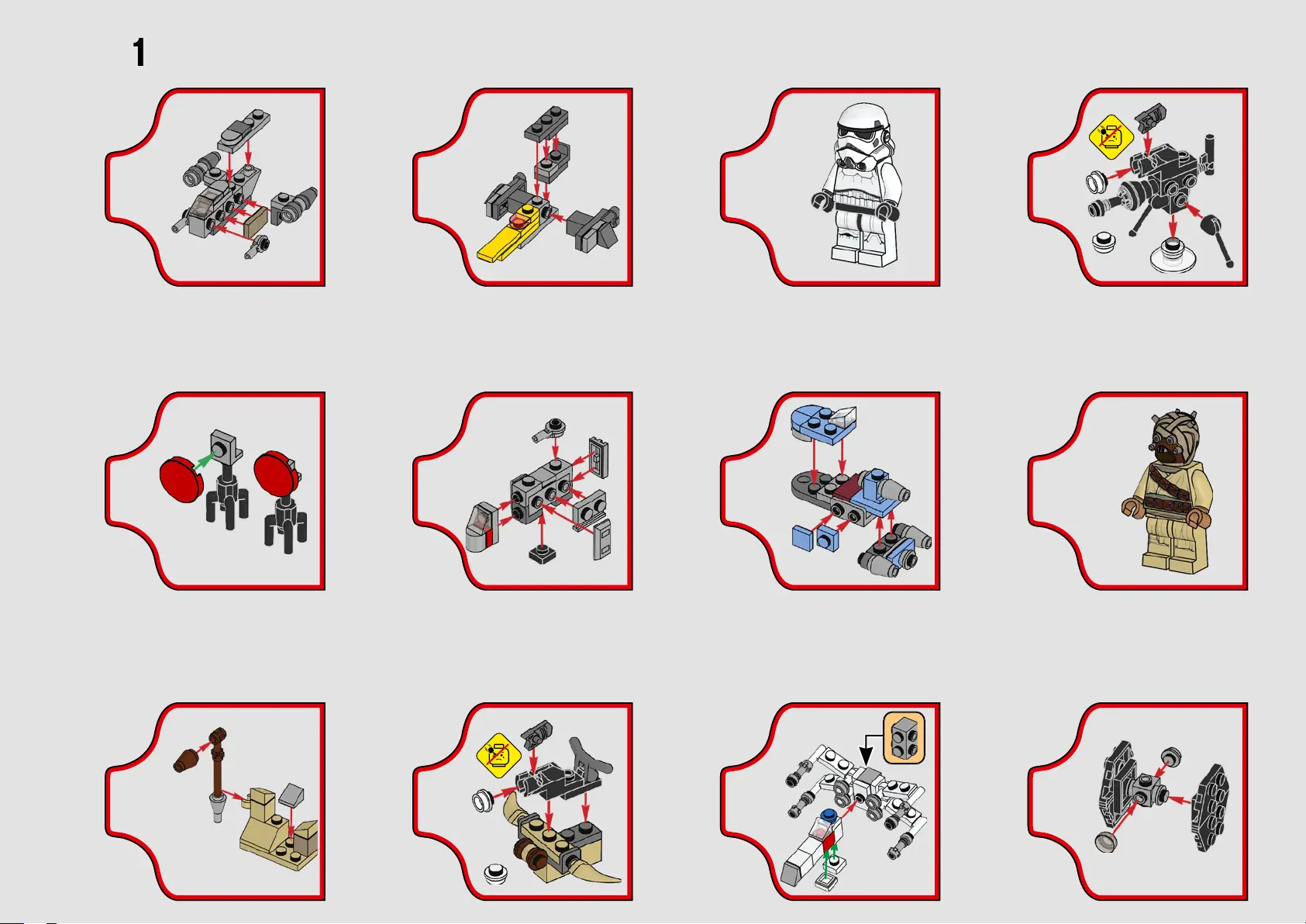 1