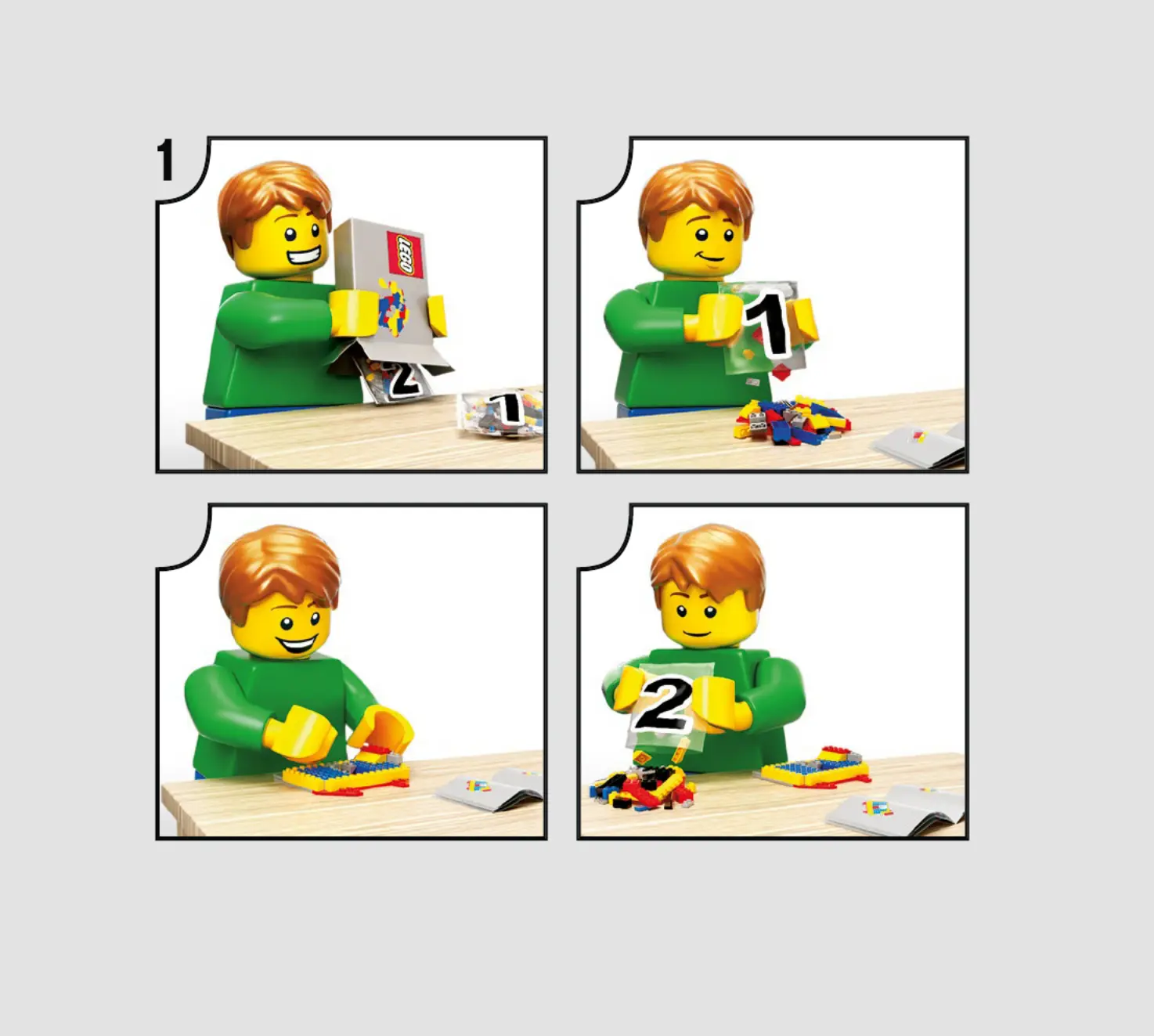 1

LEGO

2

1

1

2