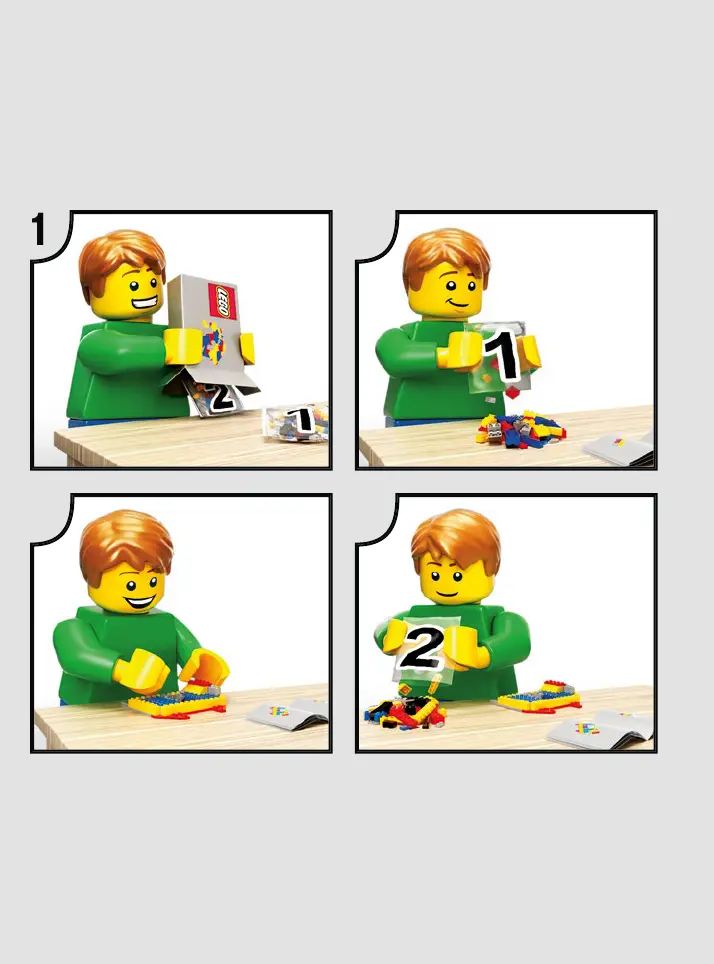 1

LEGO

2

1

1

2