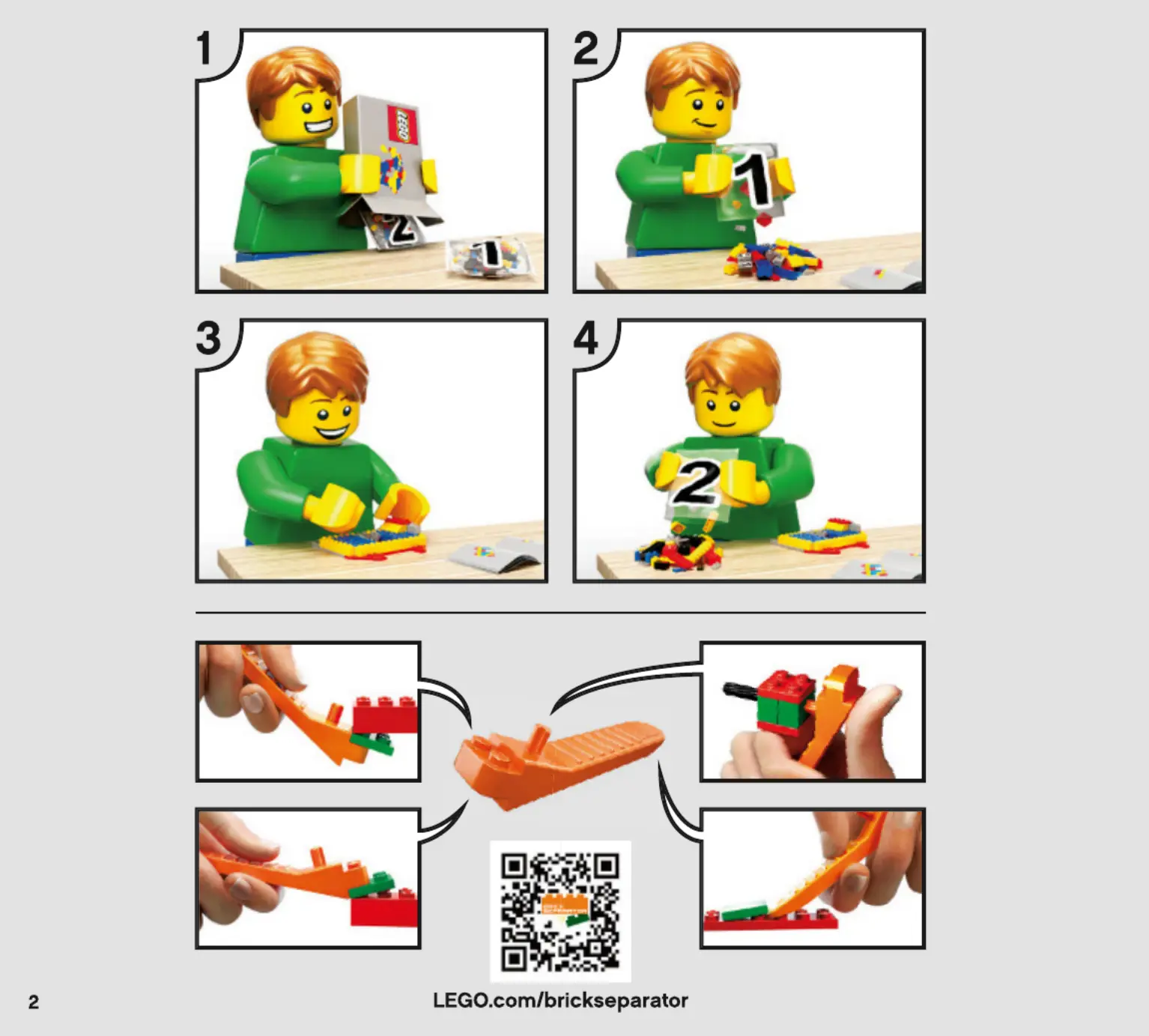 1

LEGO

2

1

2

1

3

4

2

LEGO.com/brickseparator

2