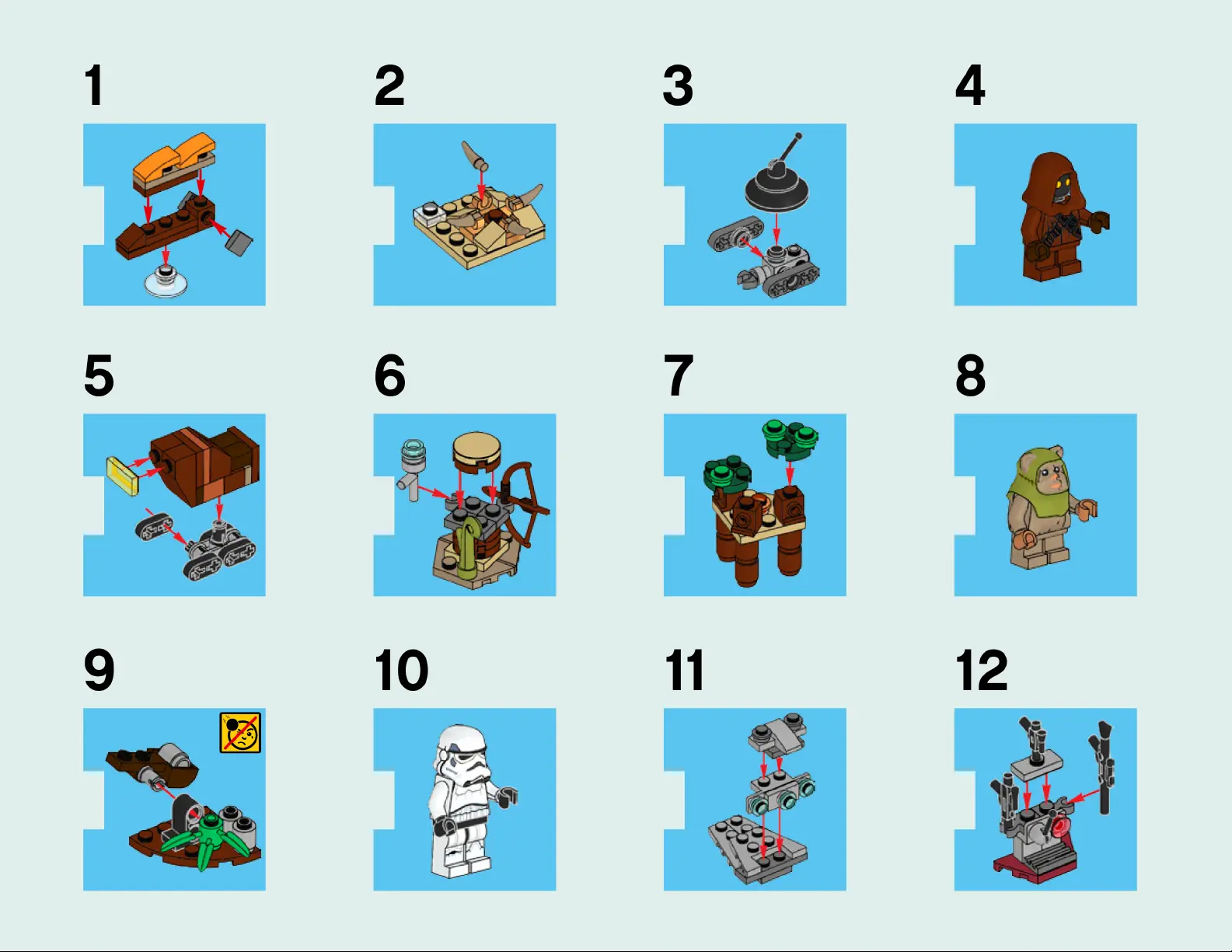 1

2

3

4

5

6

7

8

9

10

11

12