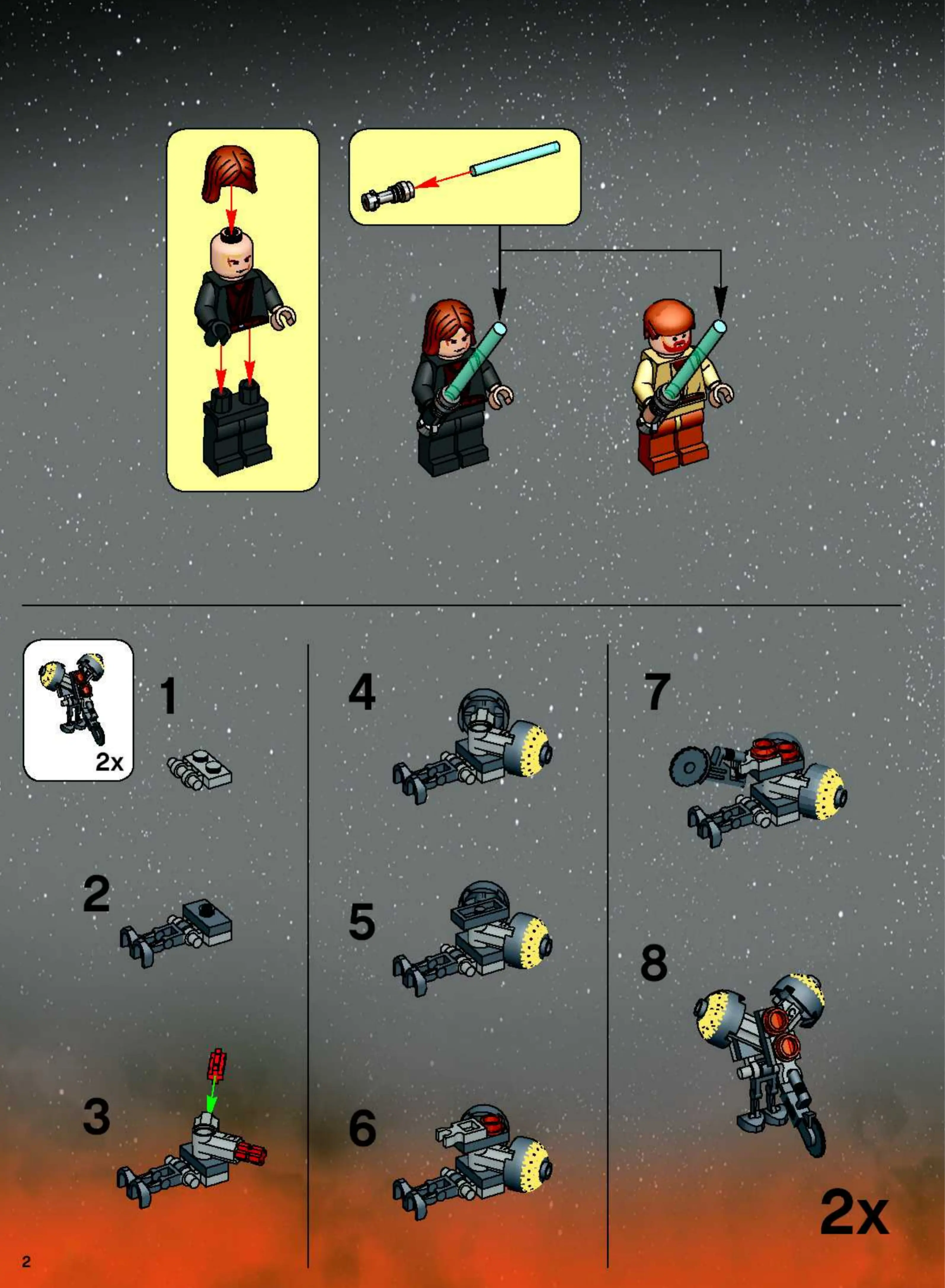 2x

1

2

3

4

5

6

7

8

2x

2