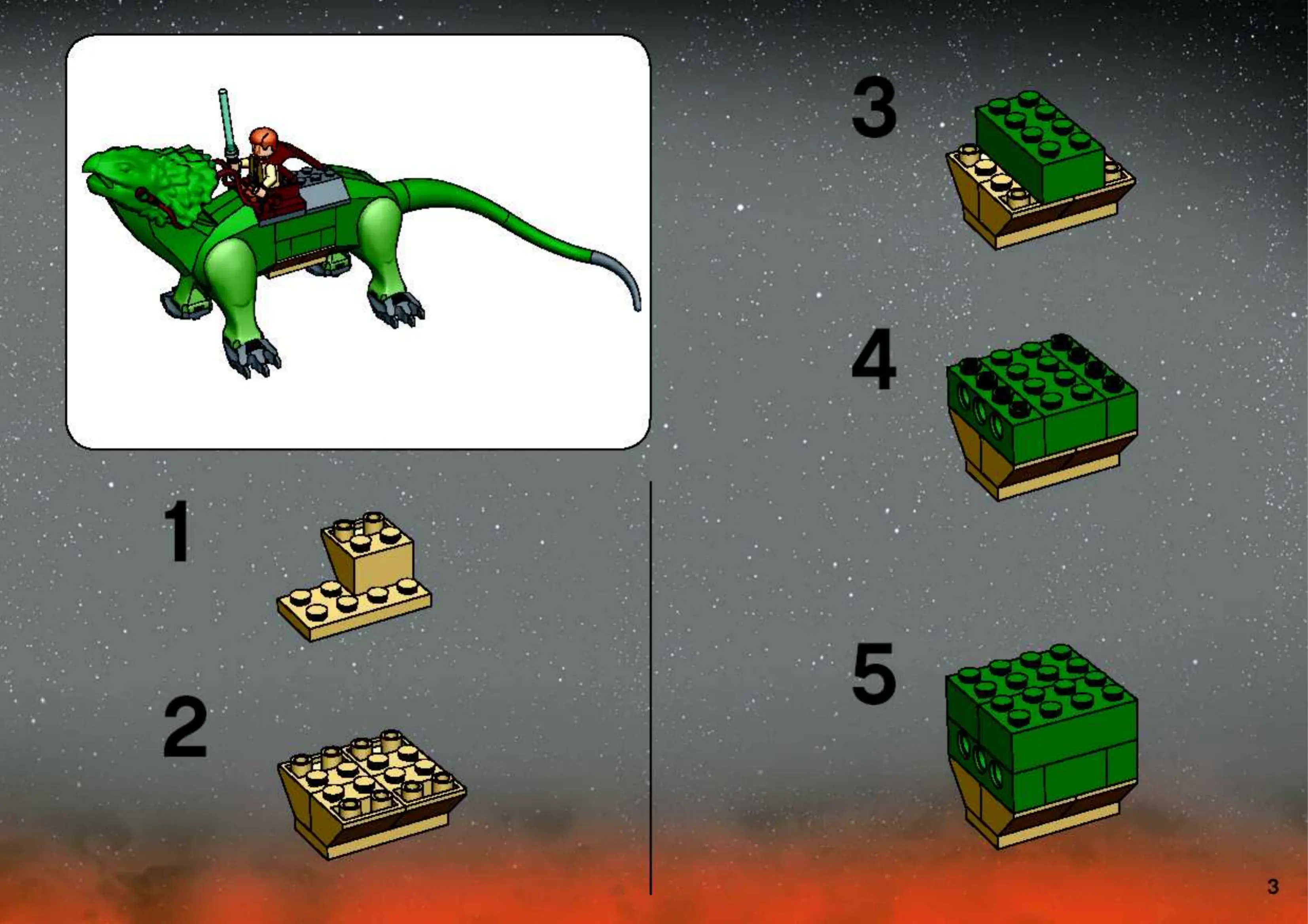 1

2

3

4

5

3