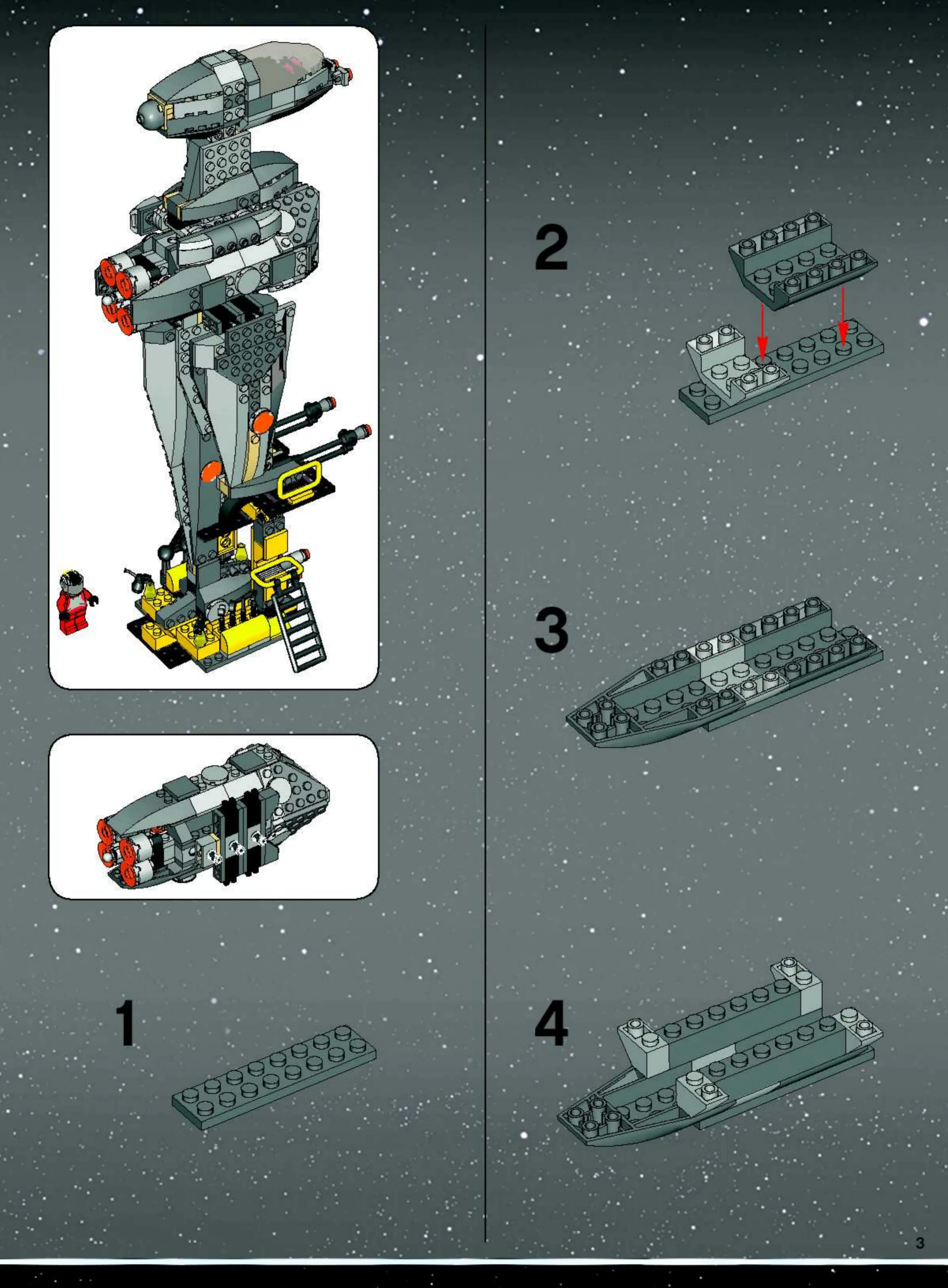 1

2

3

4

3