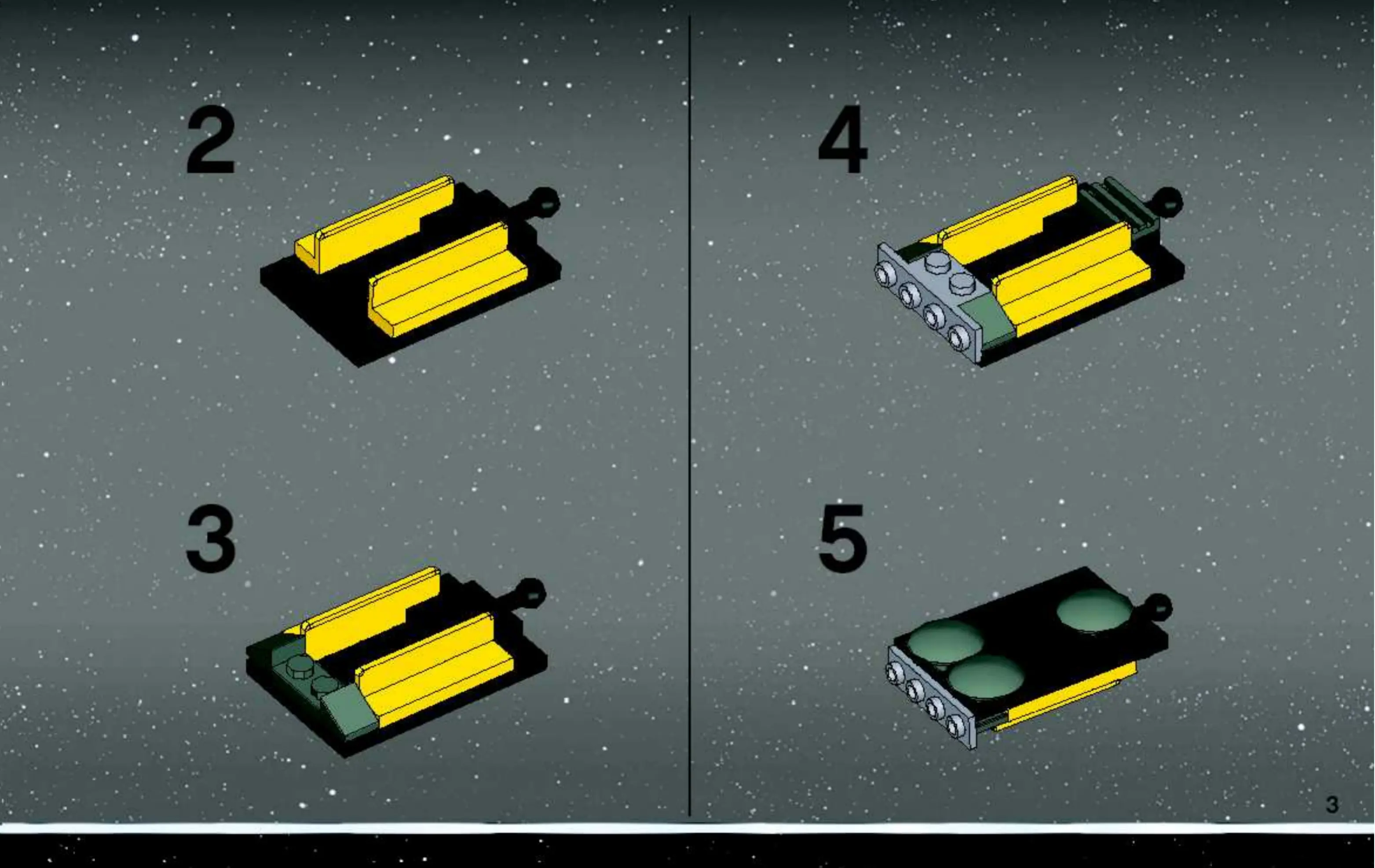 2

3

4

5

3