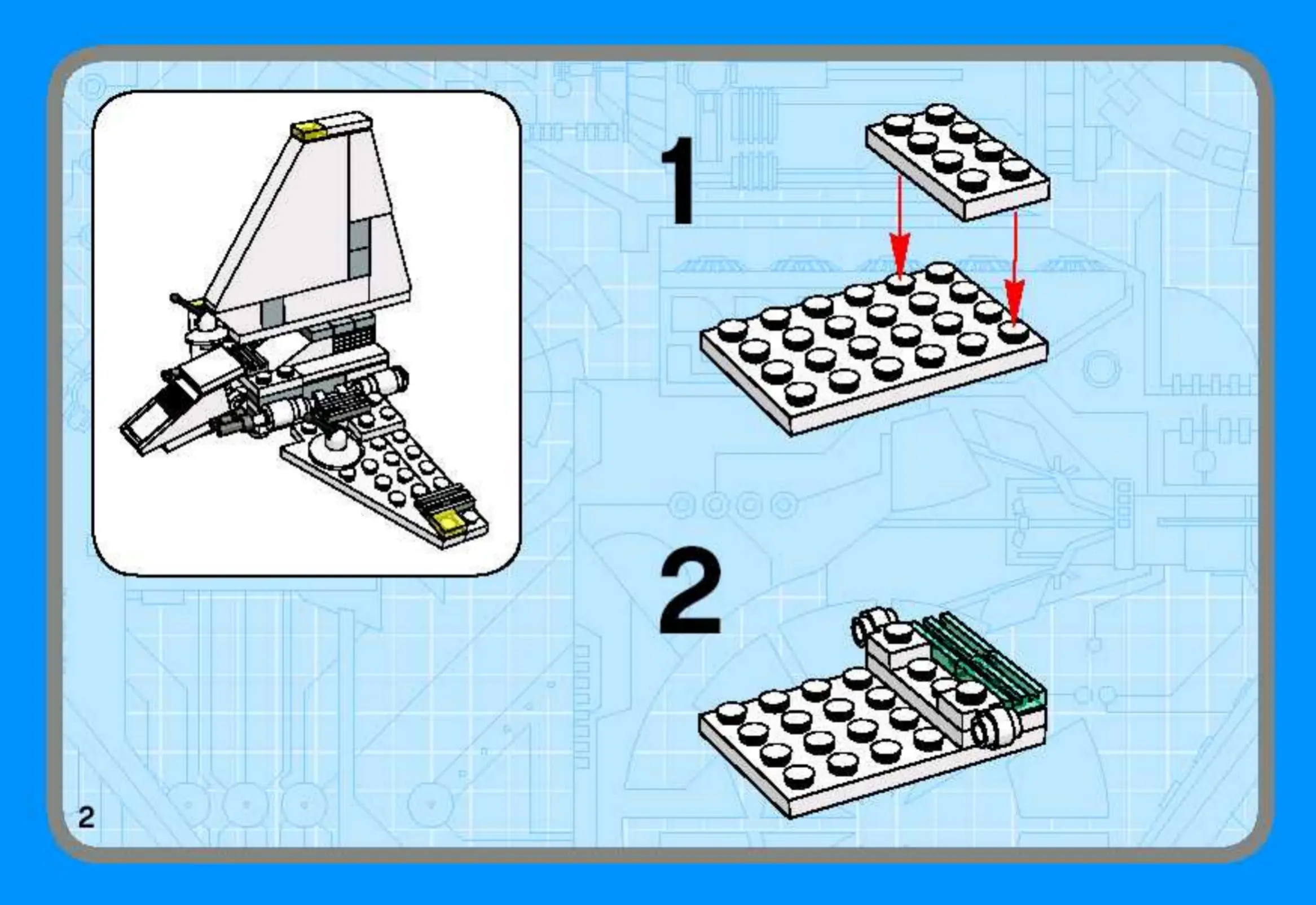 1

2

2