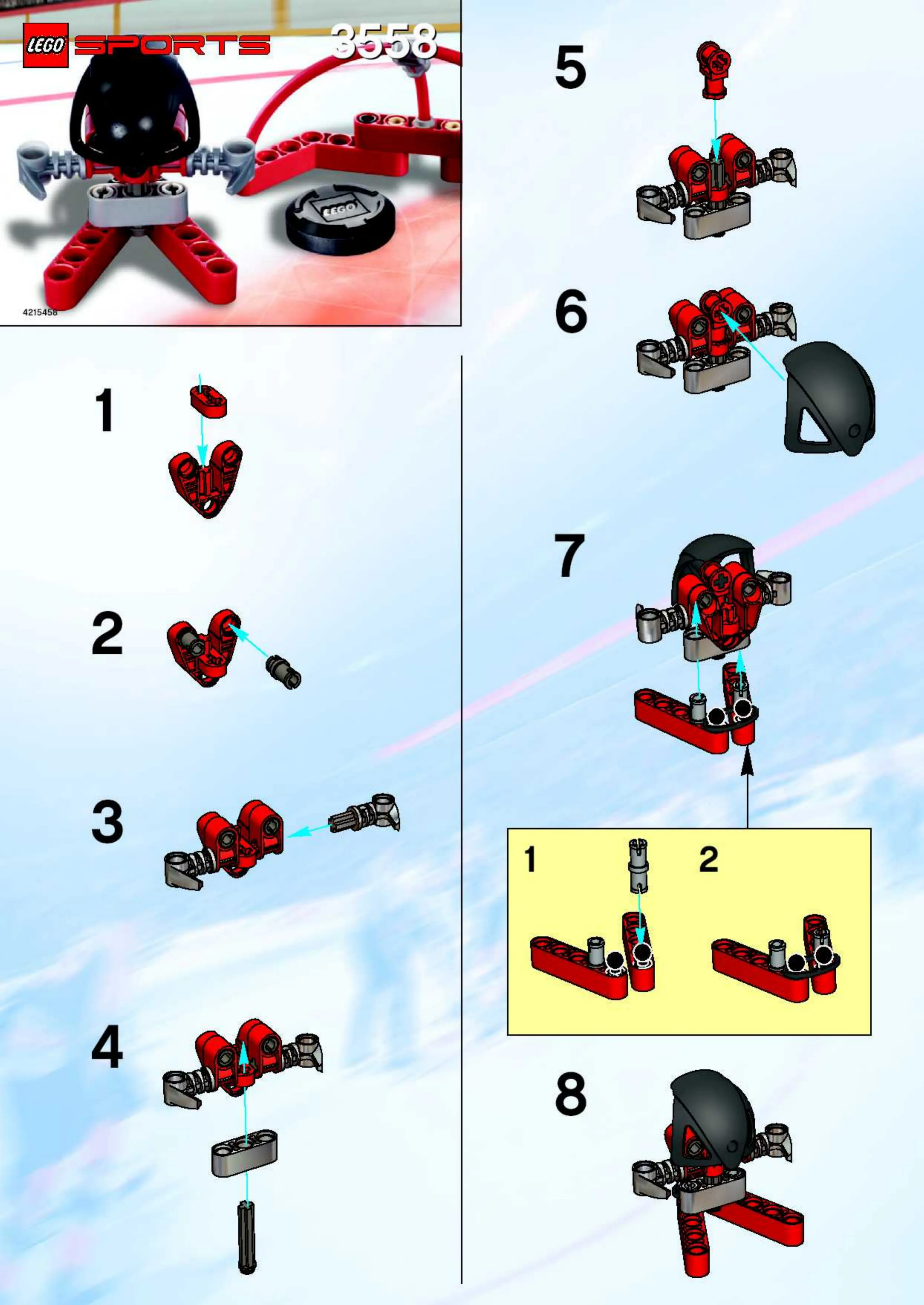 LEGO SPORTS 3558

LEGO

4215458

1

2

3

4

5

6

7

1

2

8