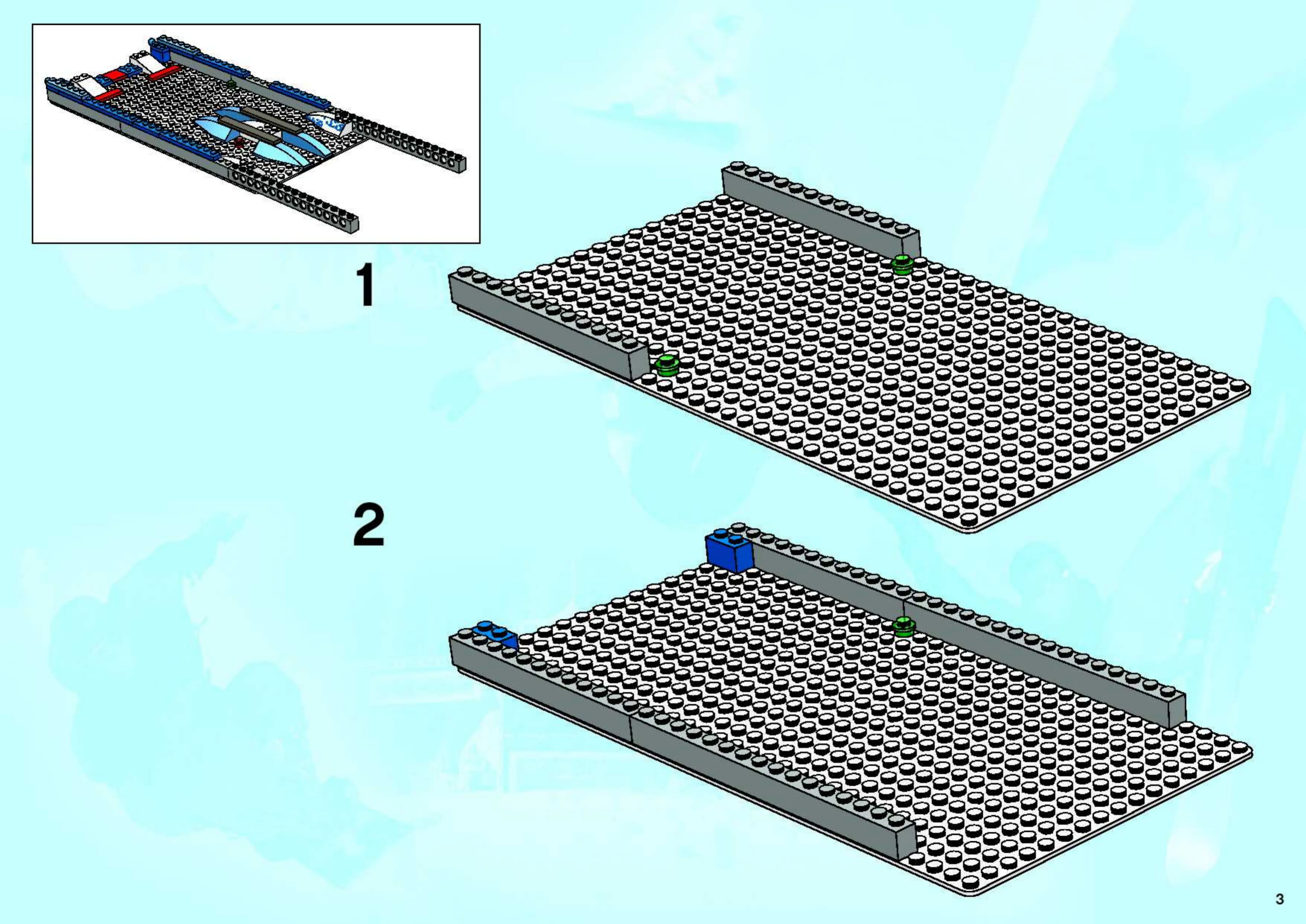 1

2

3