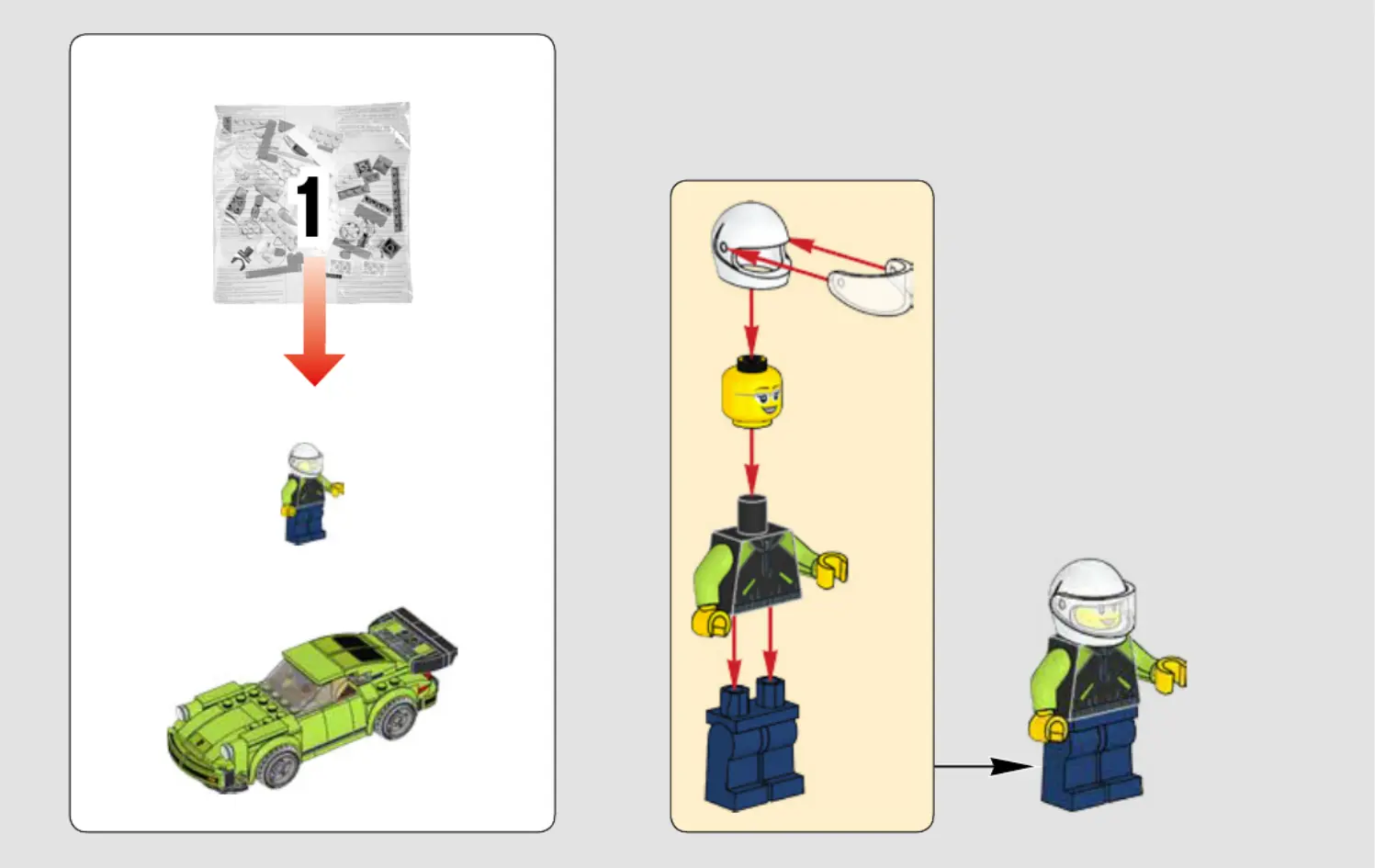 1