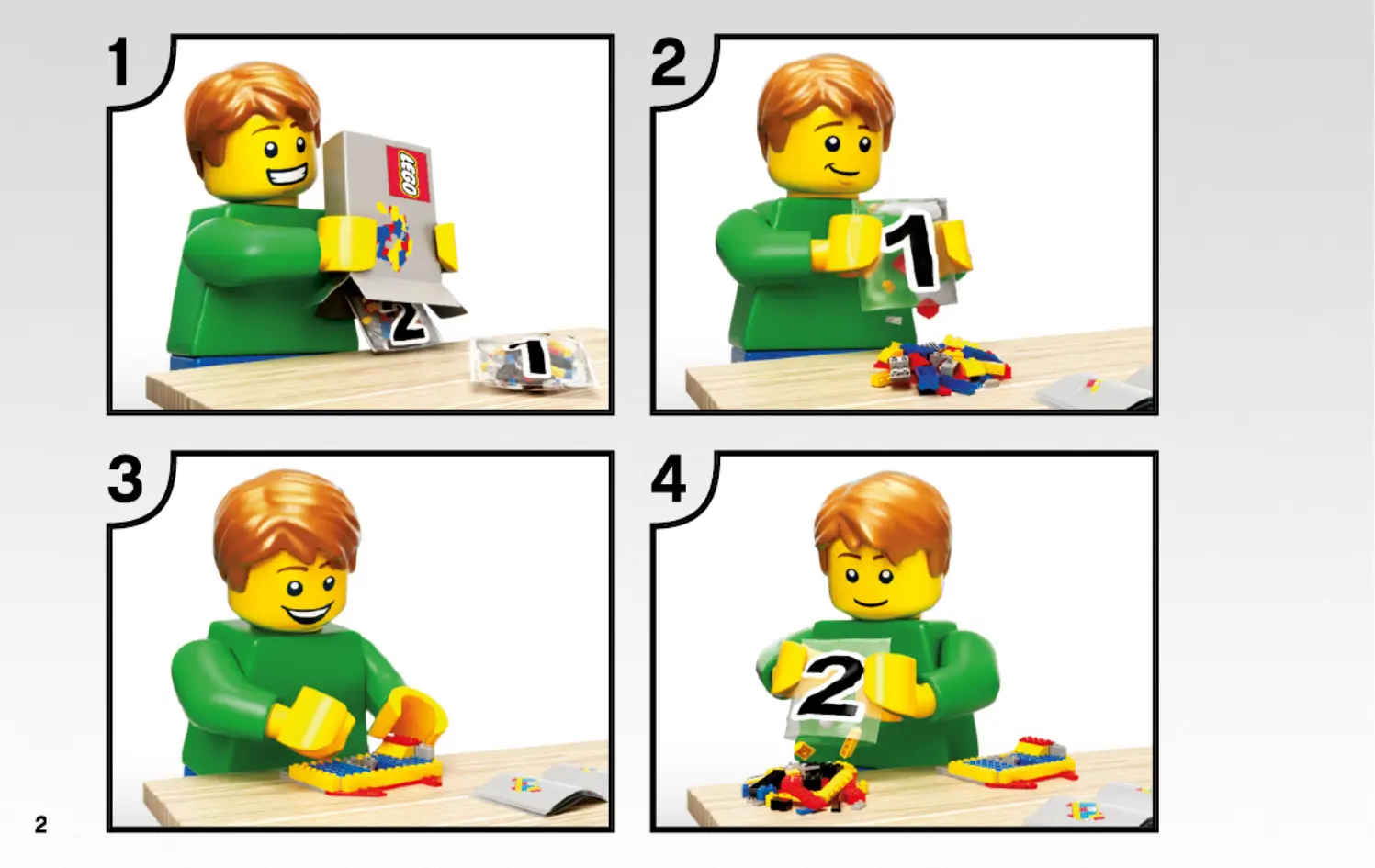 1

LEGO

2

1

2

1

3

4

2

2