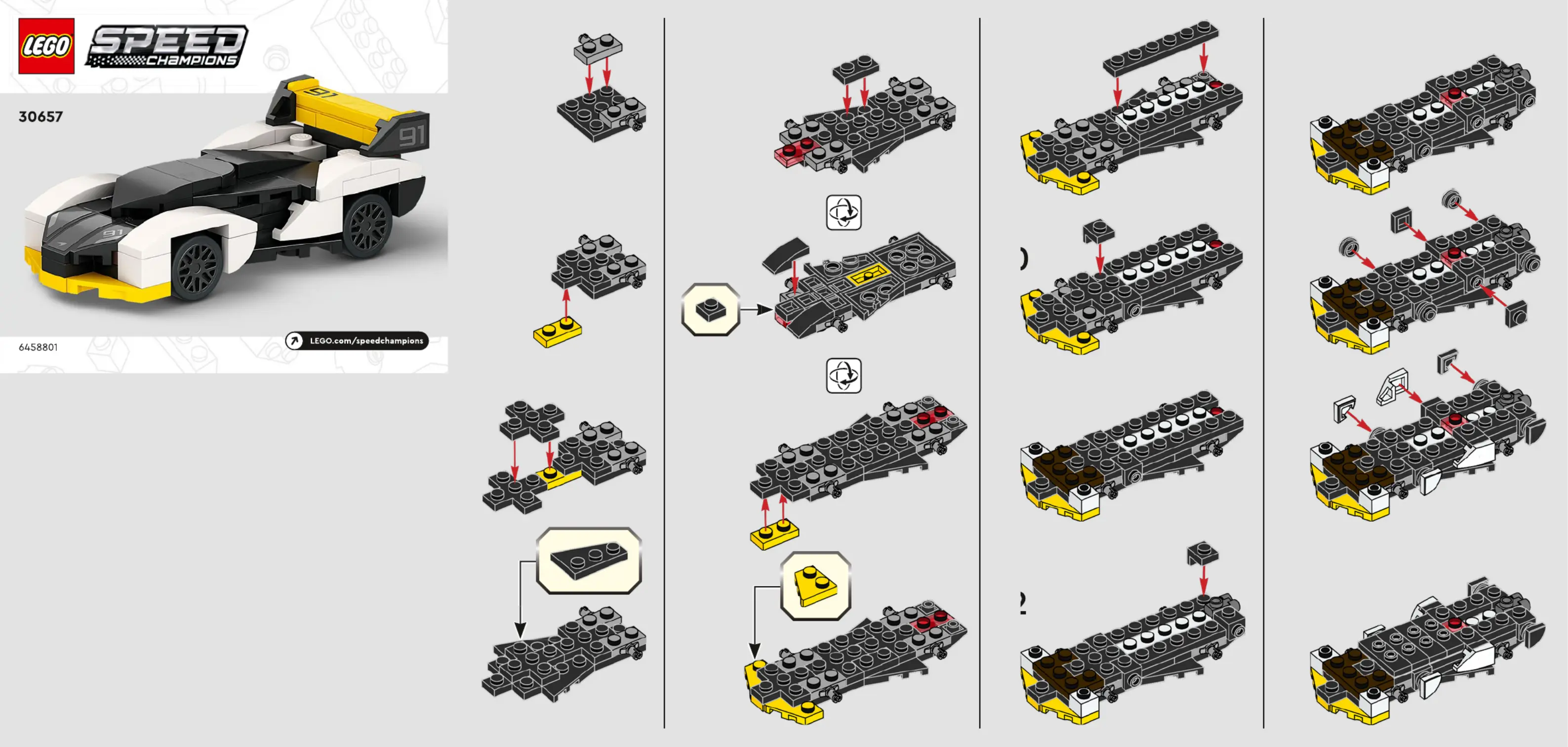 LEGO SPEED CHAMPIONS

30657

91

91

91

6458801

LEGO.com/speedchampions