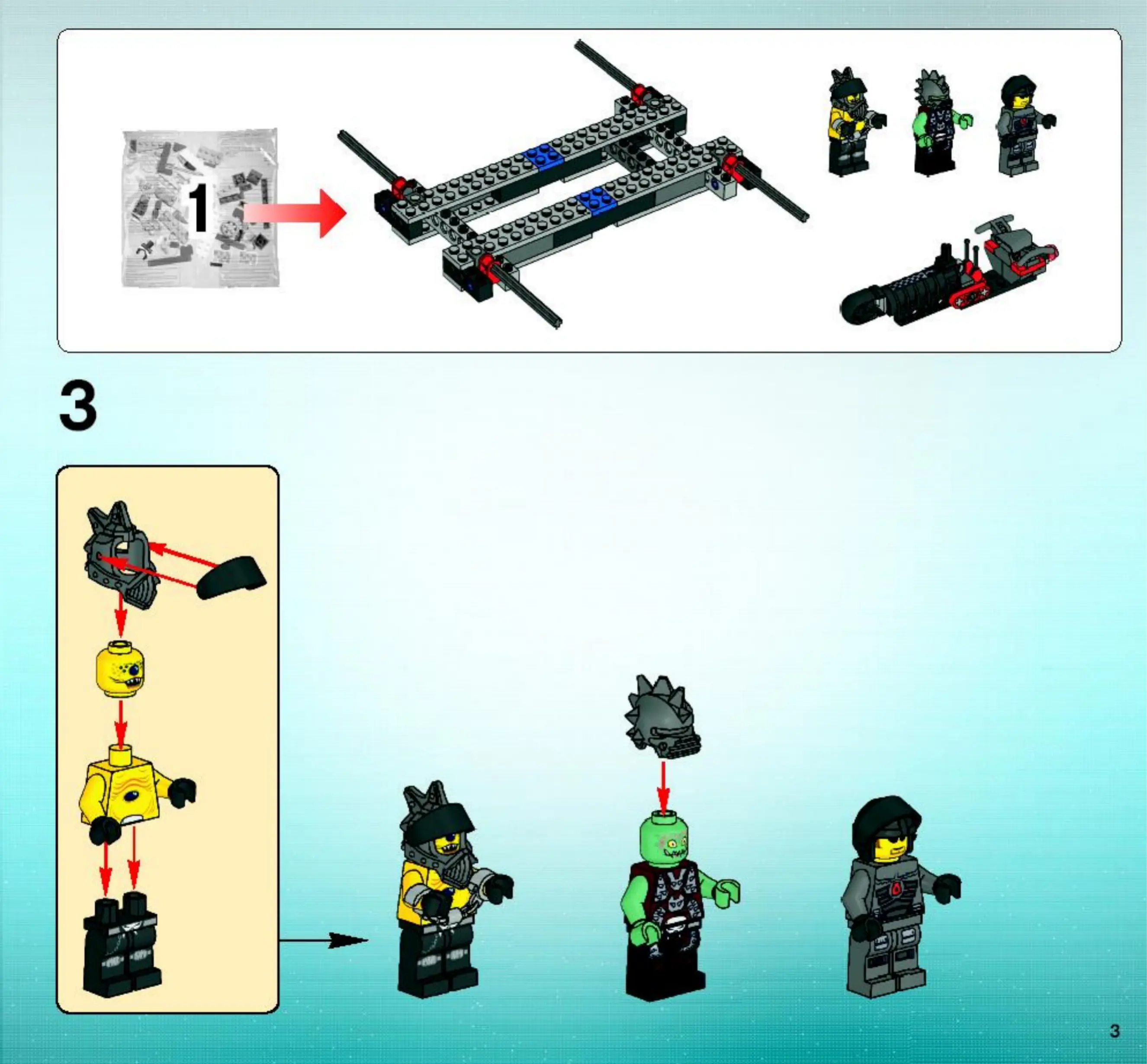 1

3

3