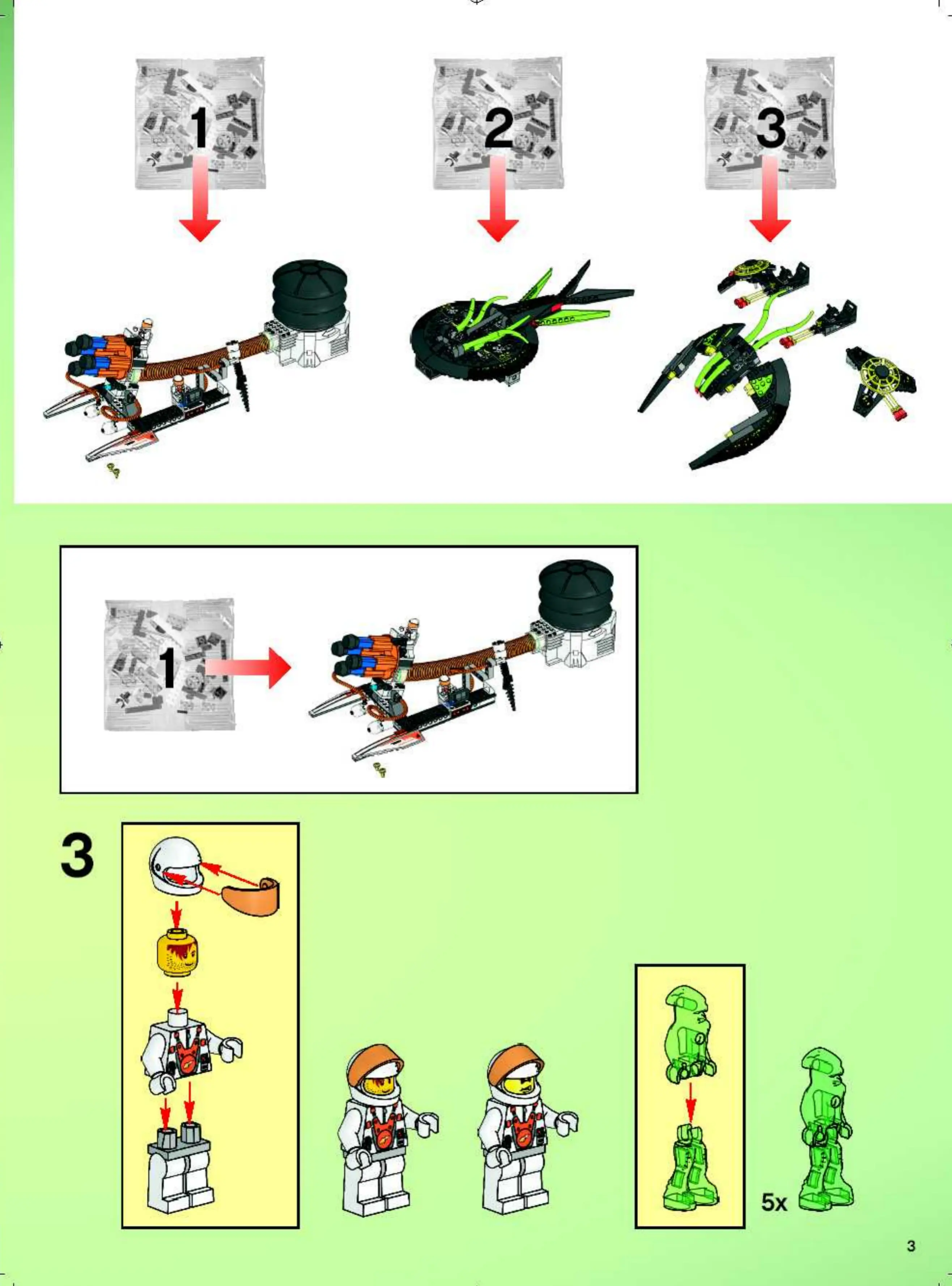 1

2

3

1

3

5x

3